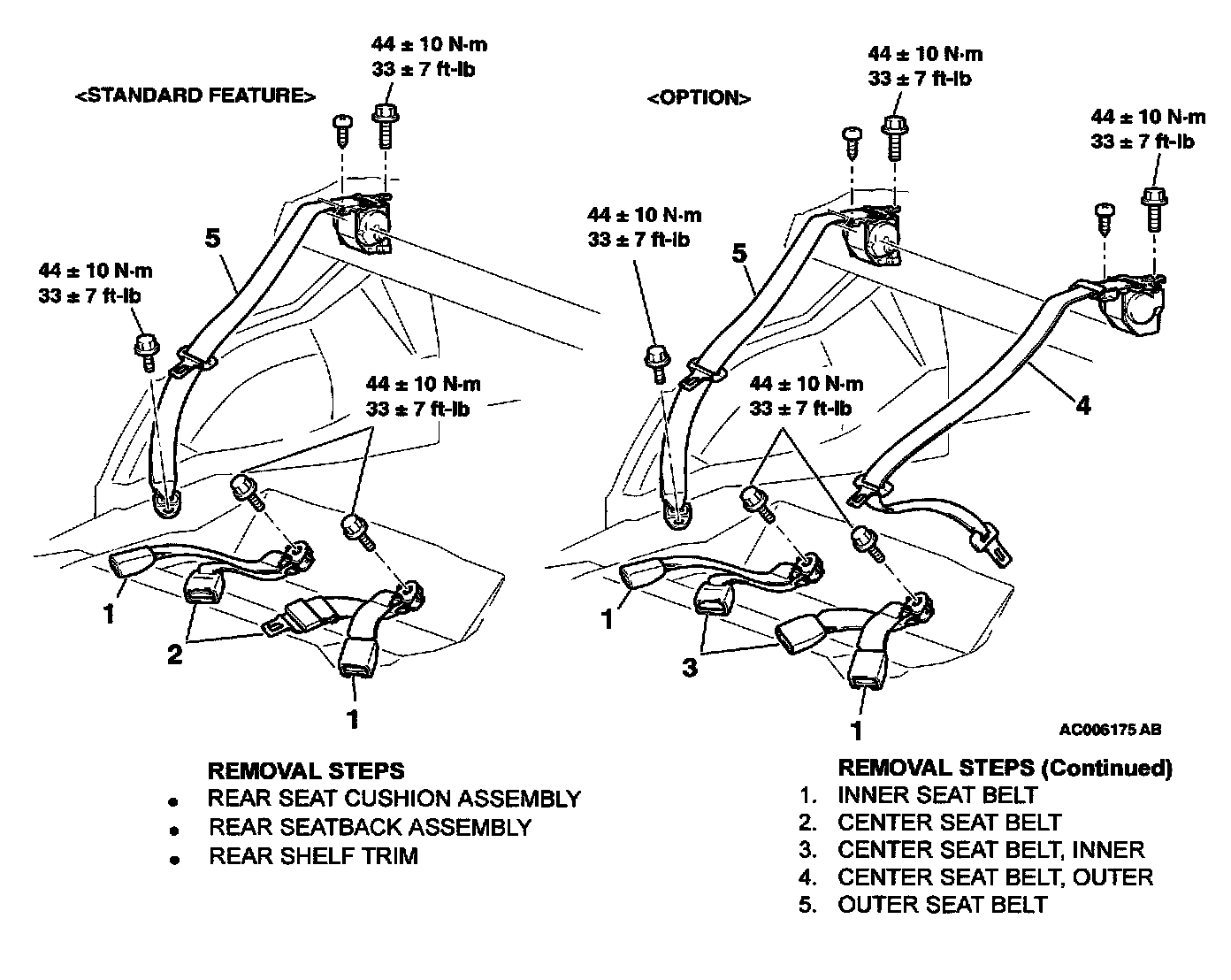 <STANDARD FEATURE>

44 ± 10 N·m
33 ± 7 ft-lb

5

44 ± 10 N·m
33 ± 7 ft-lb

44 ± 10 N·m
33 ± 7 ft-lb

1

2

1

<OPTION>

44 ± 10 N·m
33 ± 7 ft-lb

44 ± 10 N·m
33 ± 7 ft-lb

44 ± 10 N·m
33 ± 7 ft-lb

5

44 ± 10 N·m
33 ± 7 ft-lb

4

1

3

1

AC006175 AB

REMOVAL STEPS
• REAR SEAT CUSHION ASSEMBLY
• REAR SEATBACK ASSEMBLY
• REAR SHELF TRIM

REMOVAL STEPS (Continued)
1. INNER SEAT BELT
2. CENTER SEAT BELT
3. CENTER SEAT BELT, INNER
4. CENTER SEAT BELT, OUTER
5. OUTER SEAT BELT