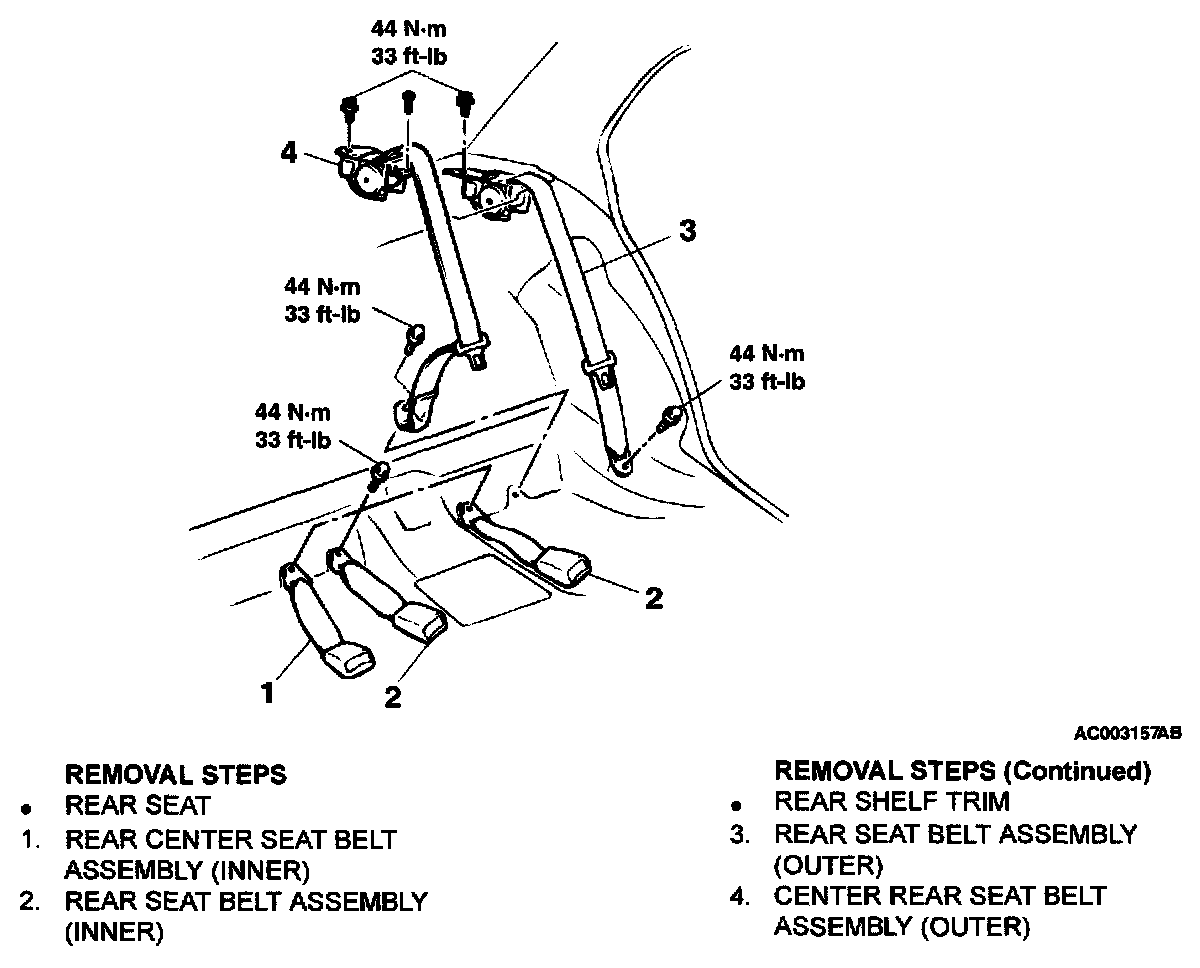 44 N·m
33 ft-lb

4

3

44 N·m
33 ft-lb

44 N·m
33 ft-lb

44 N·m
33 ft-lb

2

1

2

AC003157AB

REMOVAL STEPS
• REAR SEAT
1. REAR CENTER SEAT BELT ASSEMBLY (INNER)
2. REAR SEAT BELT ASSEMBLY (INNER)

REMOVAL STEPS (Continued)
• REAR SHELF TRIM
3. REAR SEAT BELT ASSEMBLY (OUTER)
4. CENTER REAR SEAT BELT ASSEMBLY (OUTER)