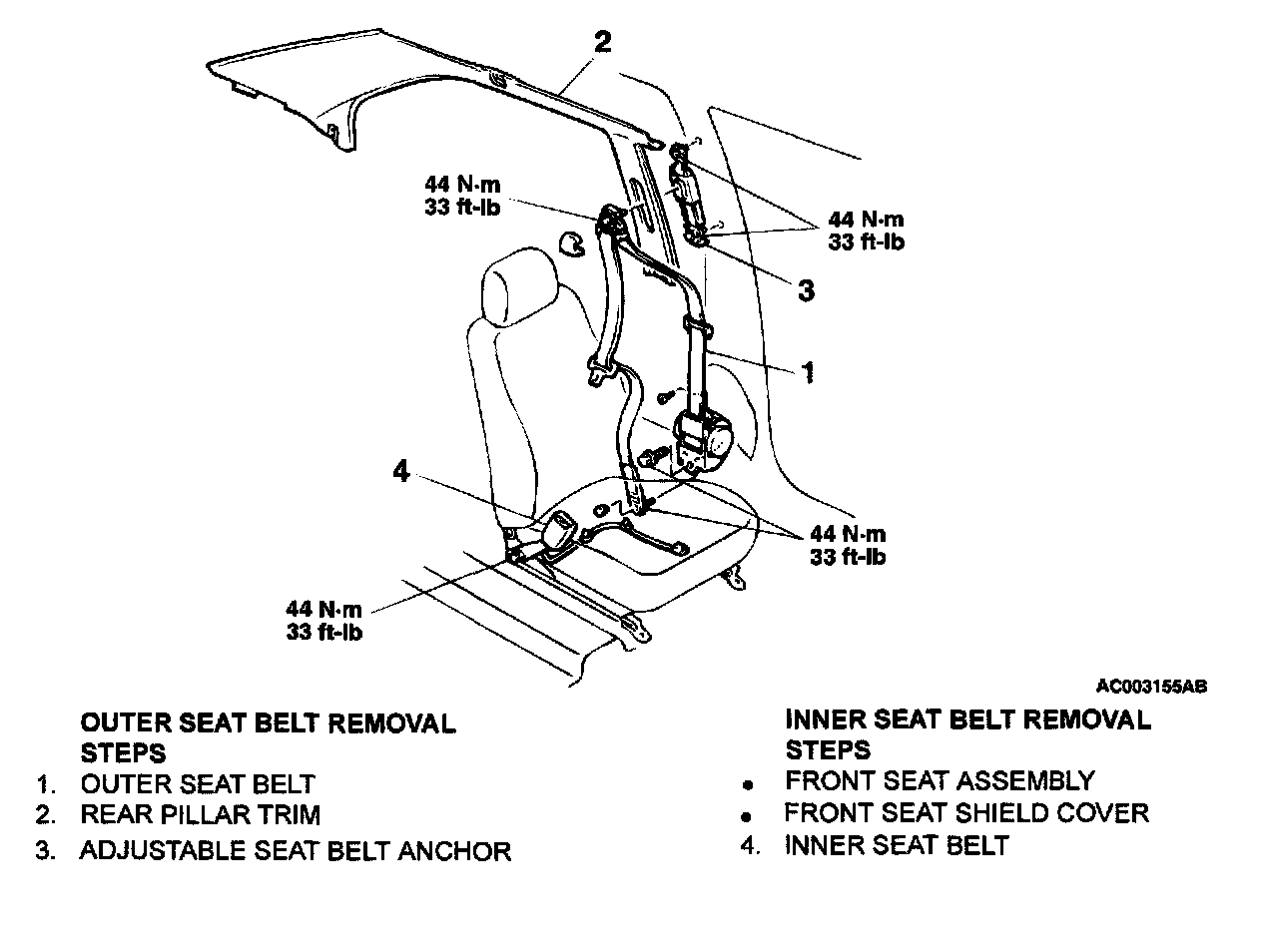 2

44 N·m
33 ft-lb

44 N·m
33 ft-lb

3

1

4

44 N·m
33 ft-lb

44 N·m
33 ft-lb

AC003155AB

OUTER SEAT BELT REMOVAL STEPS
1. OUTER SEAT BELT
2. REAR PILLAR TRIM
3. ADJUSTABLE SEAT BELT ANCHOR

INNER SEAT BELT REMOVAL STEPS
• FRONT SEAT ASSEMBLY
• FRONT SEAT SHIELD COVER
4. INNER SEAT BELT