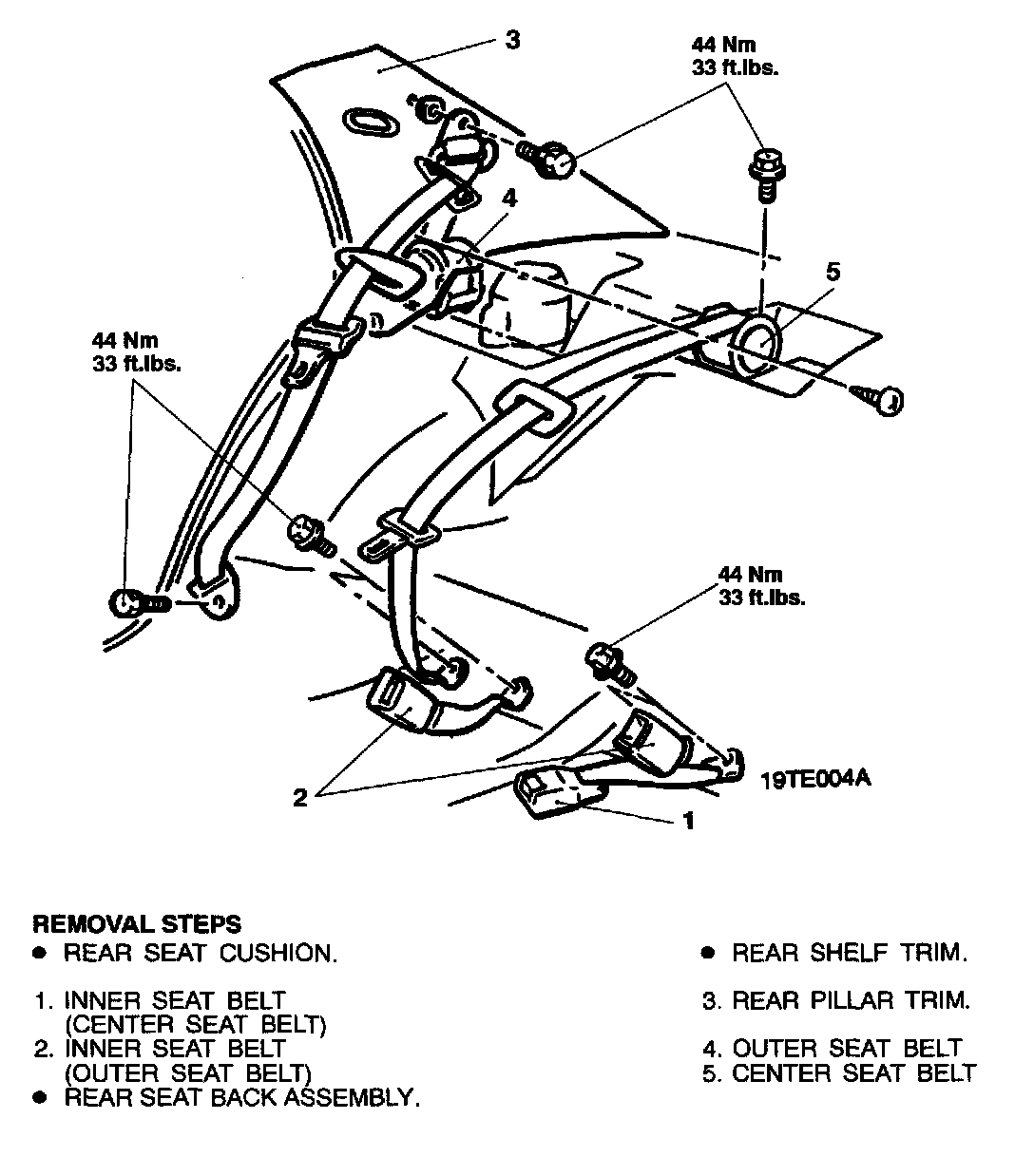 3

44 Nm
33 ft.lbs.

4

5

44 Nm
33 ft.lbs.

44 Nm
33 ft.lbs.

19TE004A

2

1

REMOVAL STEPS
● REAR SEAT CUSHION.

1. INNER SEAT BELT (CENTER SEAT BELT)
2. INNER SEAT BELT (OUTER SEAT BELT)
● REAR SEAT BACK ASSEMBLY.

● REAR SHELF TRIM.

3. REAR PILLAR TRIM.

4. OUTER SEAT BELT
5. CENTER SEAT BELT