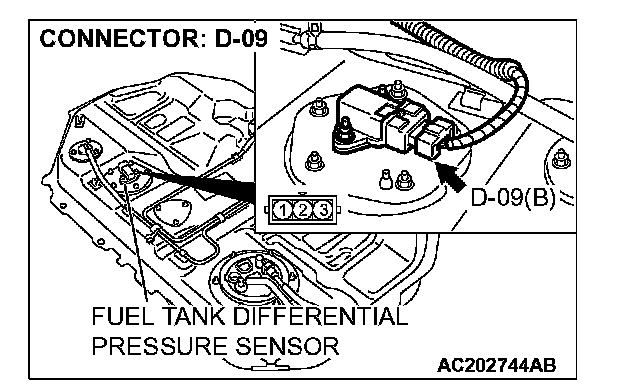 CONNECTOR: D-09

1 2 3

D-09(B)

FUEL TANK DIFFERENTIAL PRESSURE SENSOR

AC202744AB