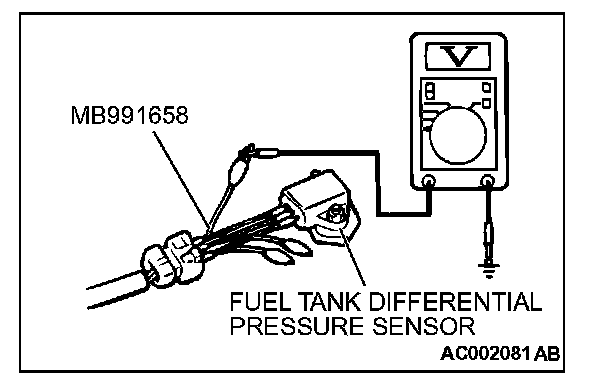 V

MB991658

FUEL TANK DIFFERENTIAL PRESSURE SENSOR

AC002081 AB