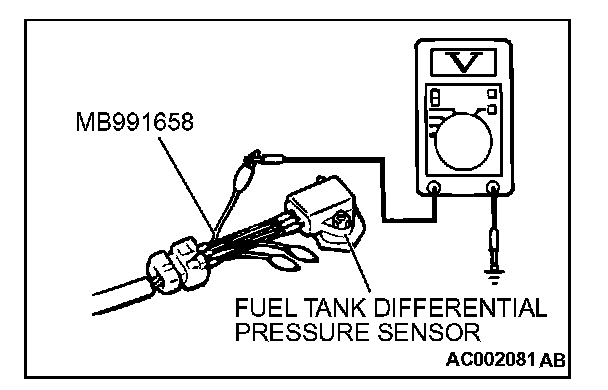 V

MB991658

FUEL TANK DIFFERENTIAL PRESSURE SENSOR

AC002081 AB