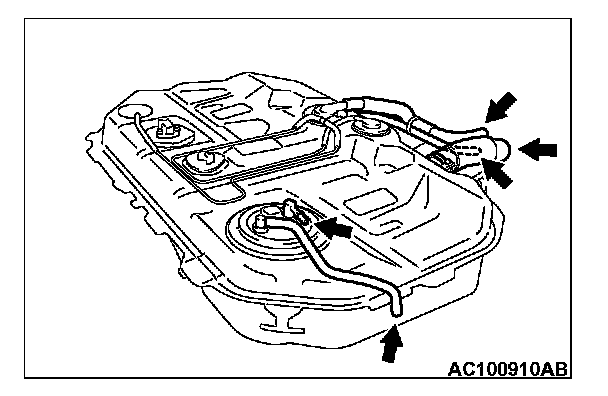 AC100910AB