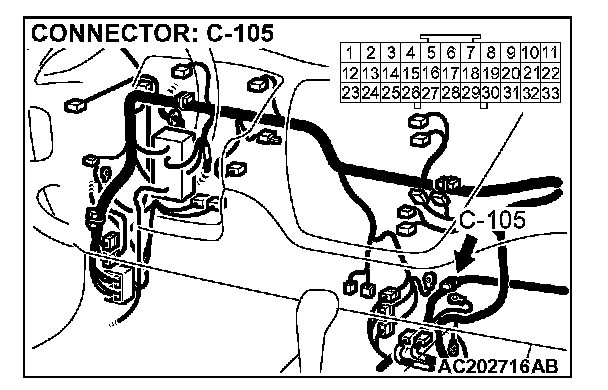 CONNECTOR: C-105

| 1 | 2 | 3 | 4 | 5 | 6 | 7 | 8 | 9 | 10 | 11 |
|---|---|---|---|---|---|---|---|---|---|---|
| 12 | 13 | 14 | 15 | 16 | 17 | 18 | 19 | 20 | 21 | 22 |
| 23 | 24 | 25 | 26 | 27 | 28 | 29 | 30 | 31 | 32 | 33 |

C-105

AC202716AB