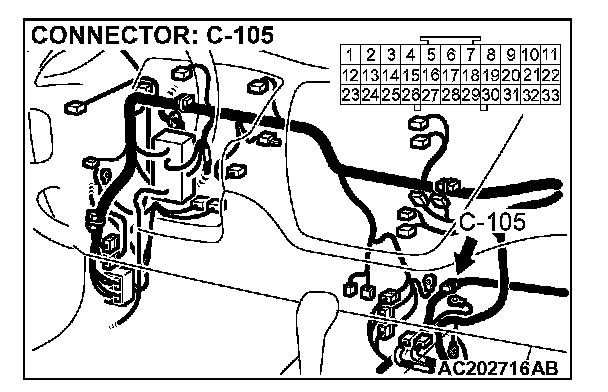 CONNECTOR: C-105

| 1 | 2 | 3 | 4 | 5 | 6 | 7 | 8 | 9 | 10 | 11 |
|---|---|---|---|---|---|---|---|---|---|---|
| 12 | 13 | 14 | 15 | 16 | 17 | 18 | 19 | 20 | 21 | 22 |
| 23 | 24 | 25 | 26 | 27 | 28 | 29 | 30 | 31 | 32 | 33 |

C-105

AC202716AB