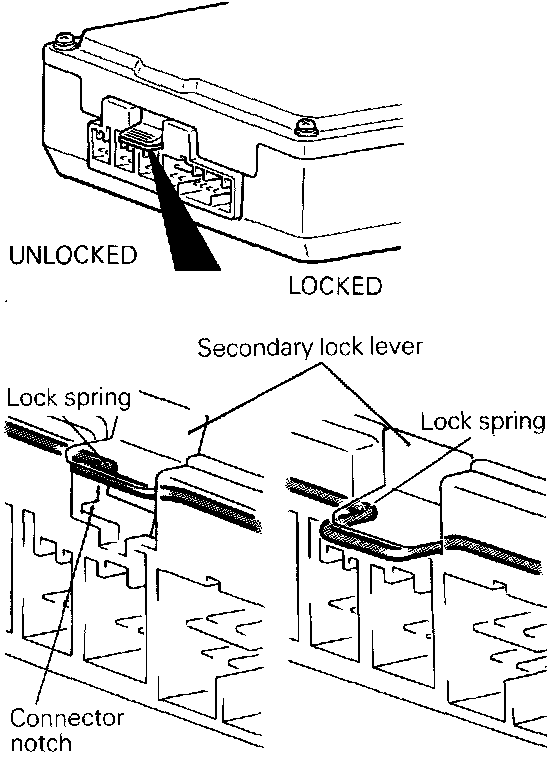 UNLOCKED

LOCKED

Secondary lock lever

Lock spring

Lock spring

Connector notch