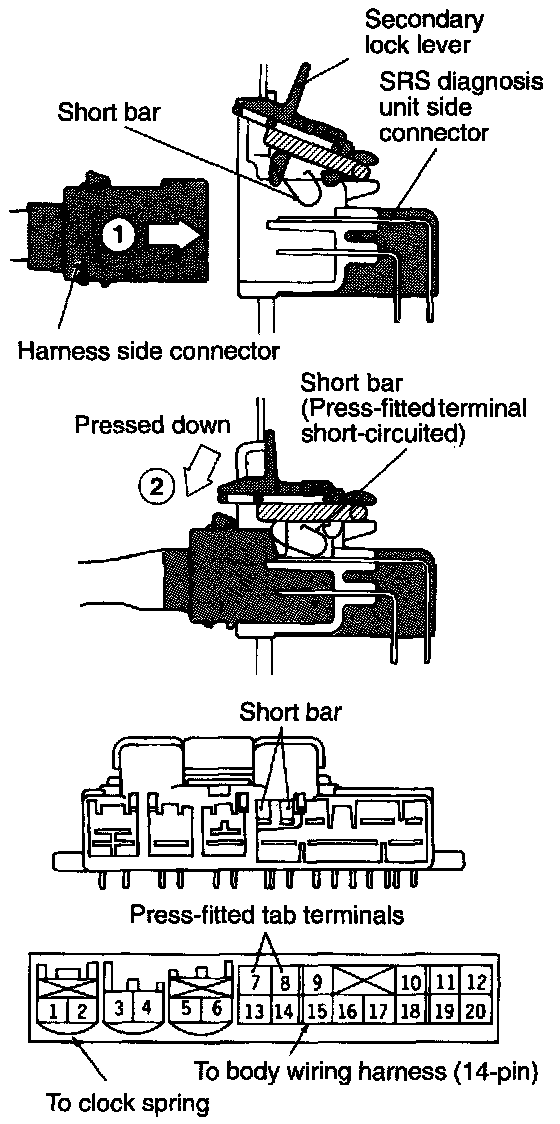 Secondary lock lever

SRS diagnosis unit side connector

Short bar

1

Harness side connector

Short bar (Press-fitted terminal short-circuited)

Pressed down

2

Short bar

Press-fitted tab terminals

1 2 3 4 5 6 7 8 9 10 11 12 13 14 15 16 17 18 19 20

To body wiring harness (14-pin)

To clock spring