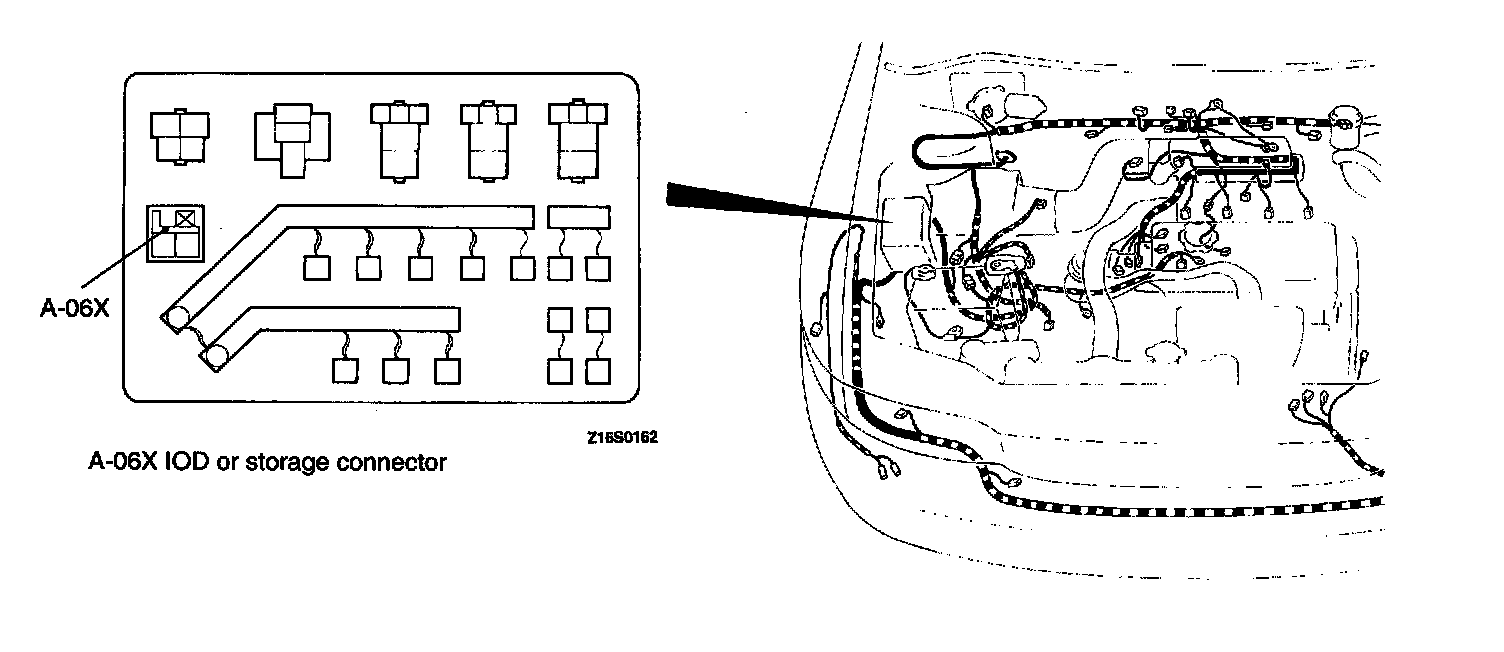 A-06X

Z16S0162

A-06X IOD or storage connector