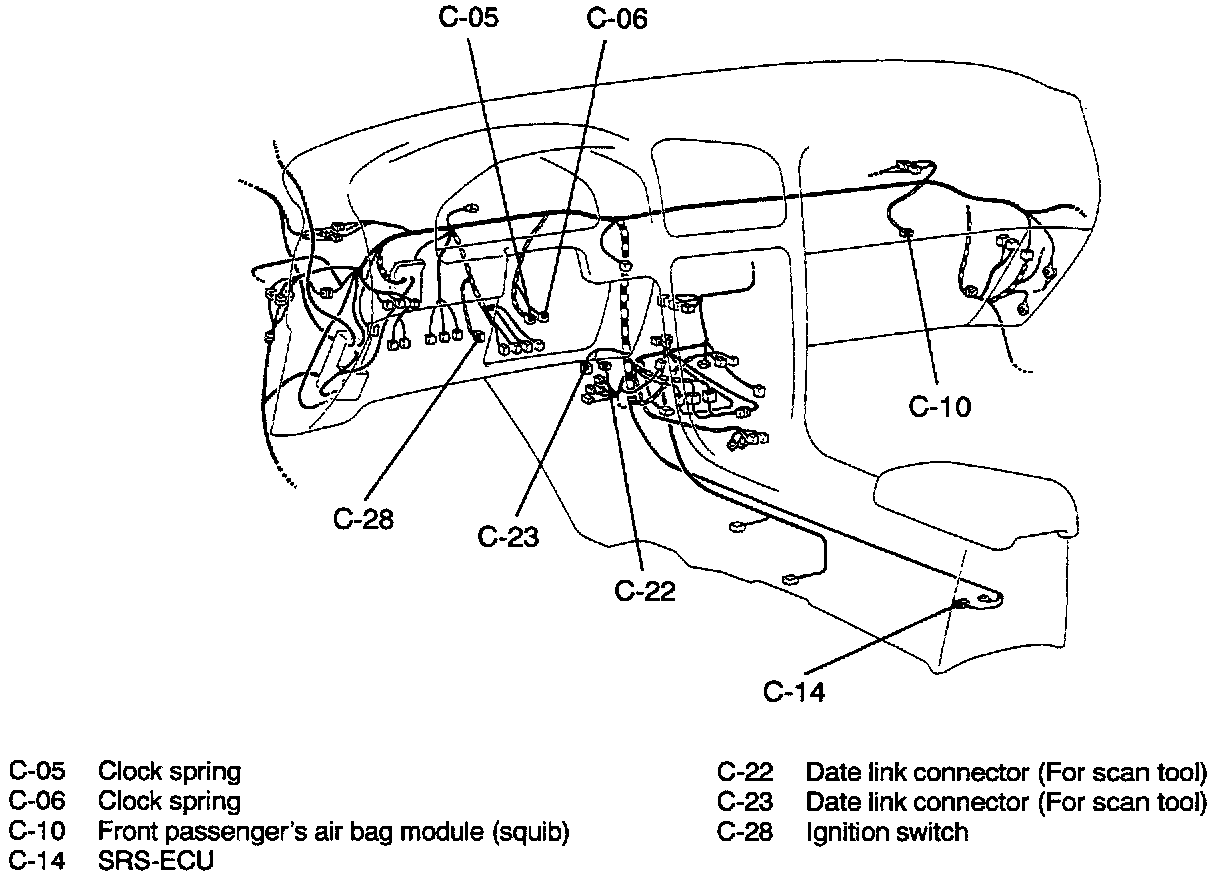 C-05
C-06
C-10
C-28
C-23
C-22
C-14

C-05 Clock spring
C-06 Clock spring
C-10 Front passenger's air bag module (squib)
C-14 SRS-ECU

C-22 Date link connector (For scan tool)
C-23 Date link connector (For scan tool)
C-28 Ignition switch