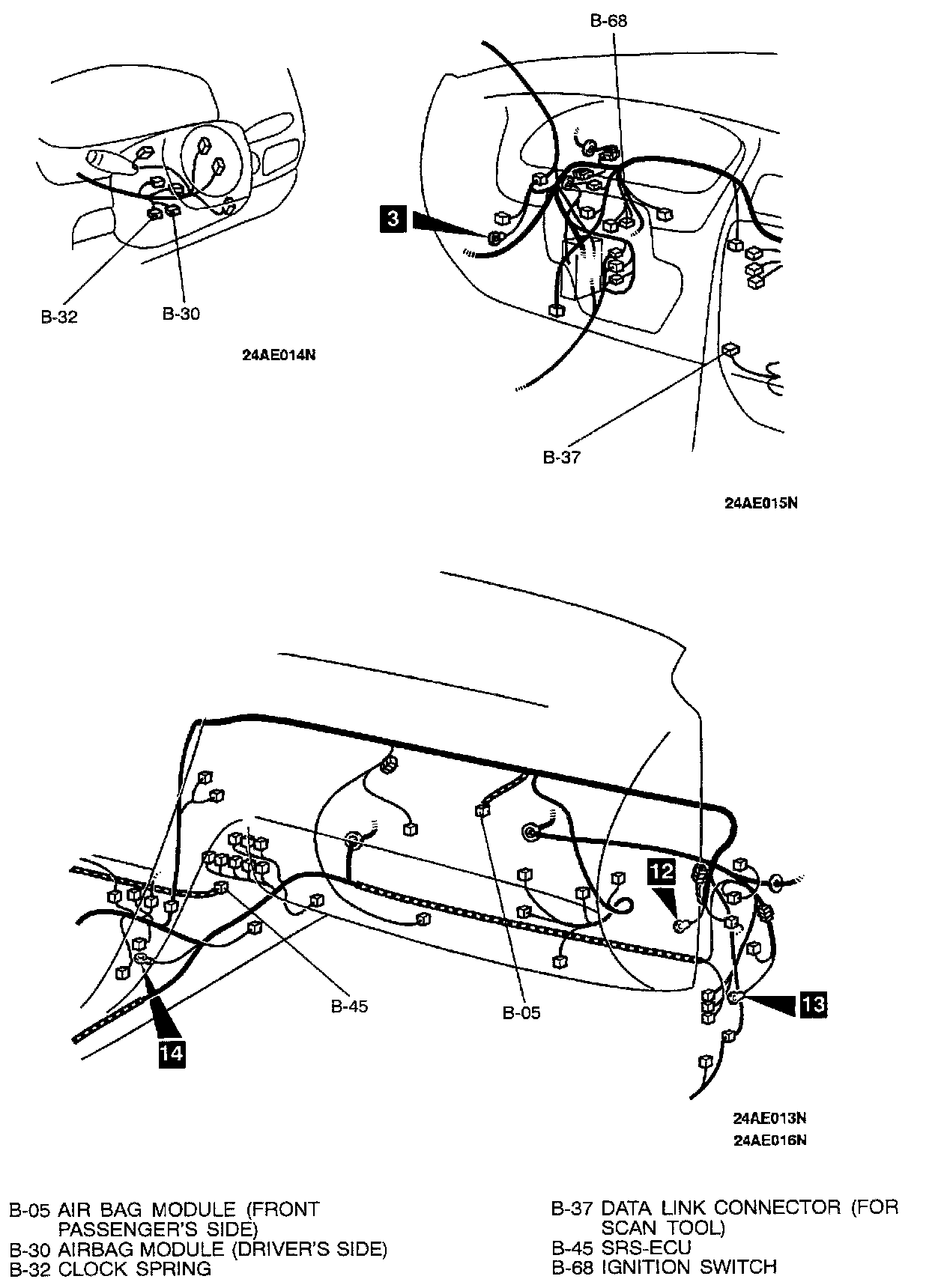 B-32
B-30
24AE014N

B-68
3
B-37
24AE015N

12
13
14
B-45
B-05
24AE013N
24AE016N

B-05 AIR BAG MODULE (FRONT PASSENGER'S SIDE)
B-30 AIRBAG MODULE (DRIVER'S SIDE)
B-32 CLOCK SPRING

B-37 DATA LINK CONNECTOR (FOR SCAN TOOL)
B-45 SRS-ECU
B-68 IGNITION SWITCH