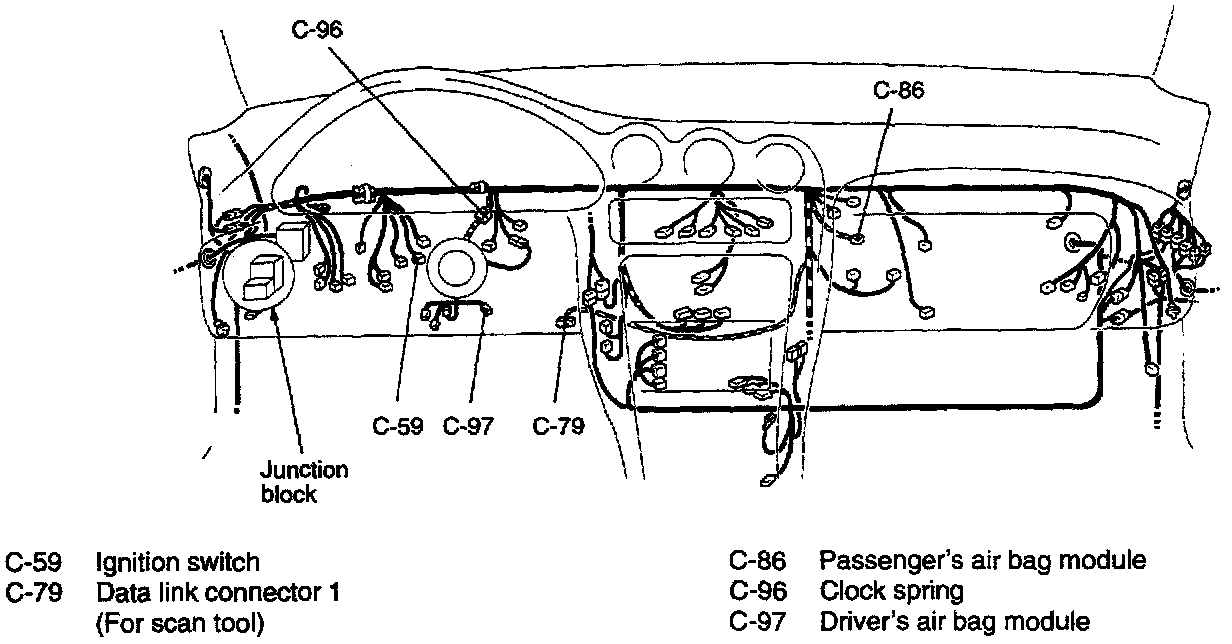 C-96

C-86

C-59 C-97 C-79

Junction block

C-59 Ignition switch
C-79 Data link connector 1 (For scan tool)

C-86 Passenger's air bag module
C-96 Clock spring
C-97 Driver's air bag module