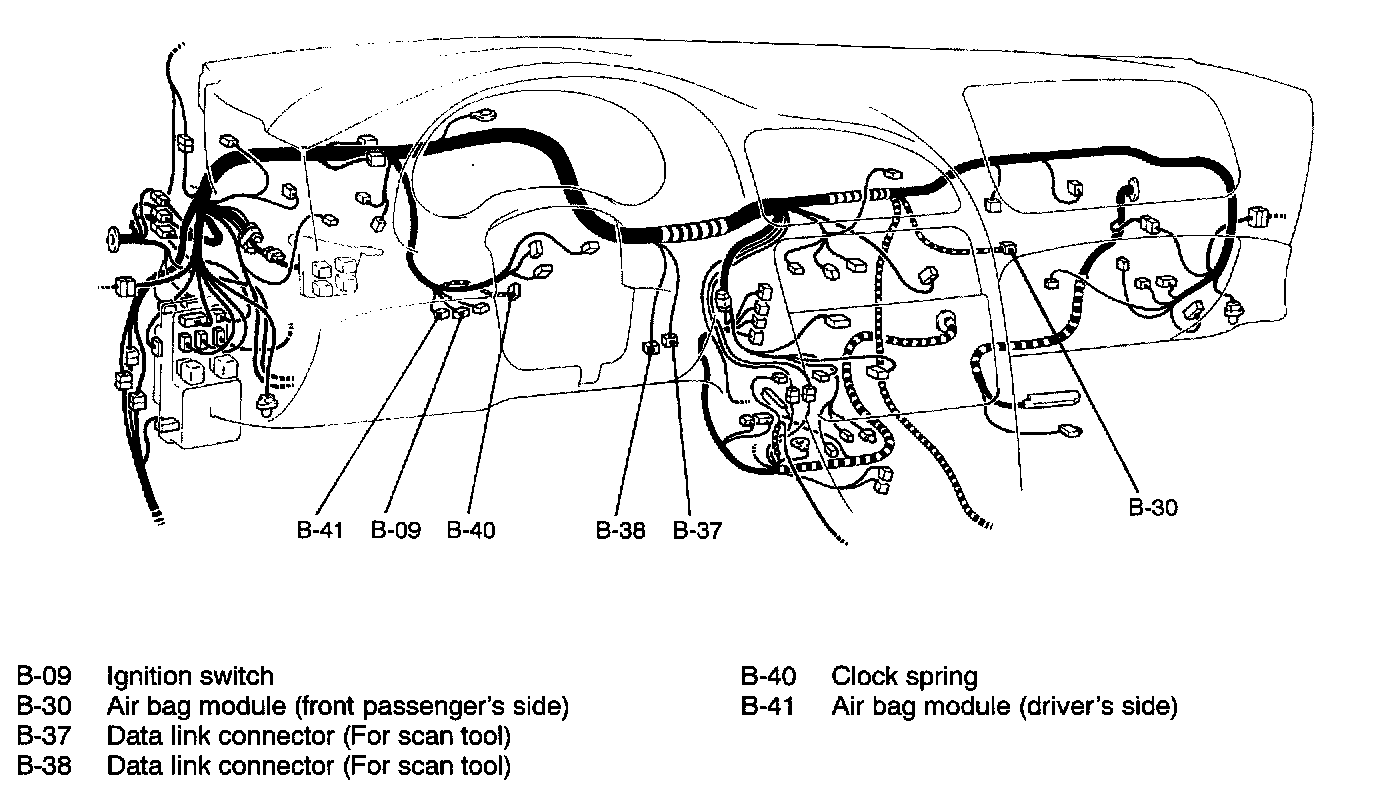 B-41 B-09 B-40 B-38 B-37 B-30

B-09 Ignition switch
B-30 Air bag module (front passenger's side)
B-37 Data link connector (For scan tool)
B-38 Data link connector (For scan tool)

B-40 Clock spring
B-41 Air bag module (driver's side)