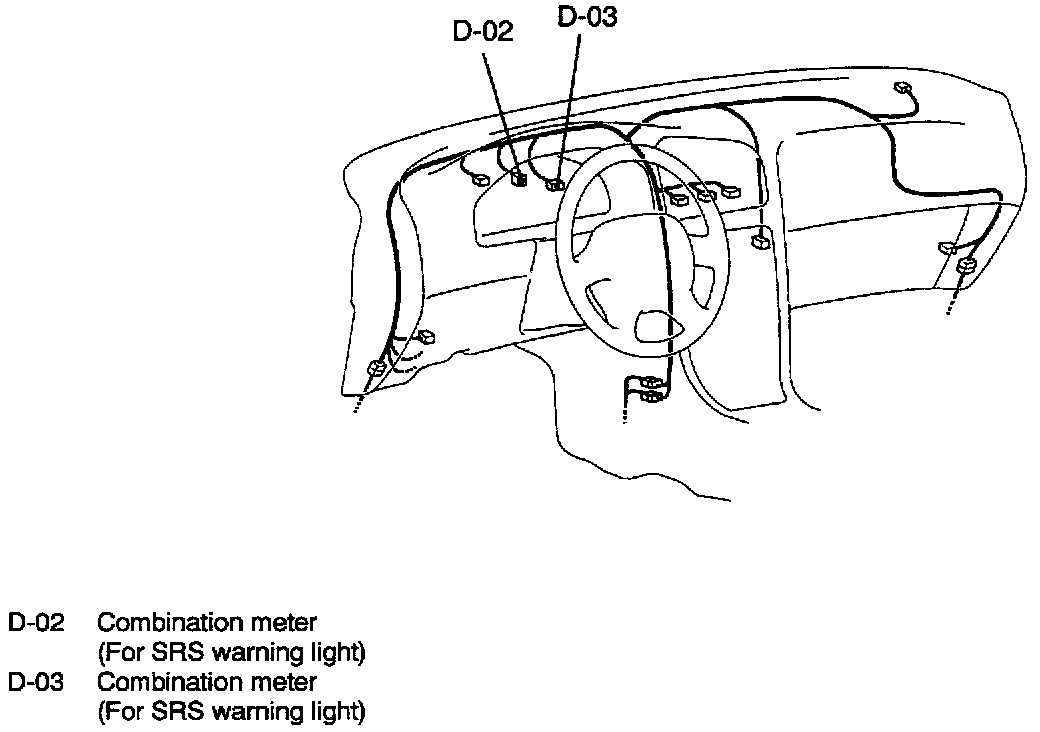 D-02
D-03

D-02 Combination meter
(For SRS warning light)
D-03 Combination meter
(For SRS warning light)