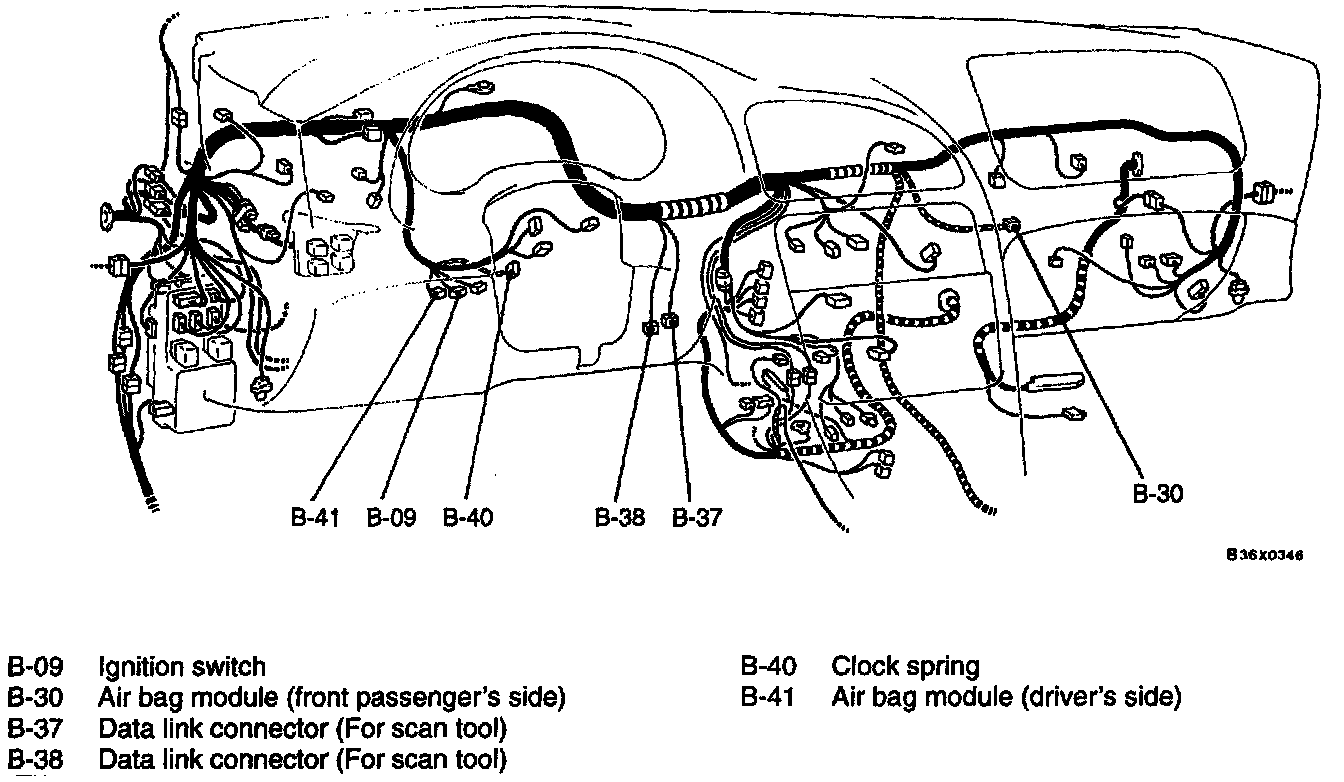 B-41 B-09 B-40 B-38 B-37 B-30

B36X0346

B-09 Ignition switch
B-30 Air bag module (front passenger's side)
B-37 Data link connector (For scan tool)
B-38 Data link connector (For scan tool)

B-40 Clock spring
B-41 Air bag module (driver's side)