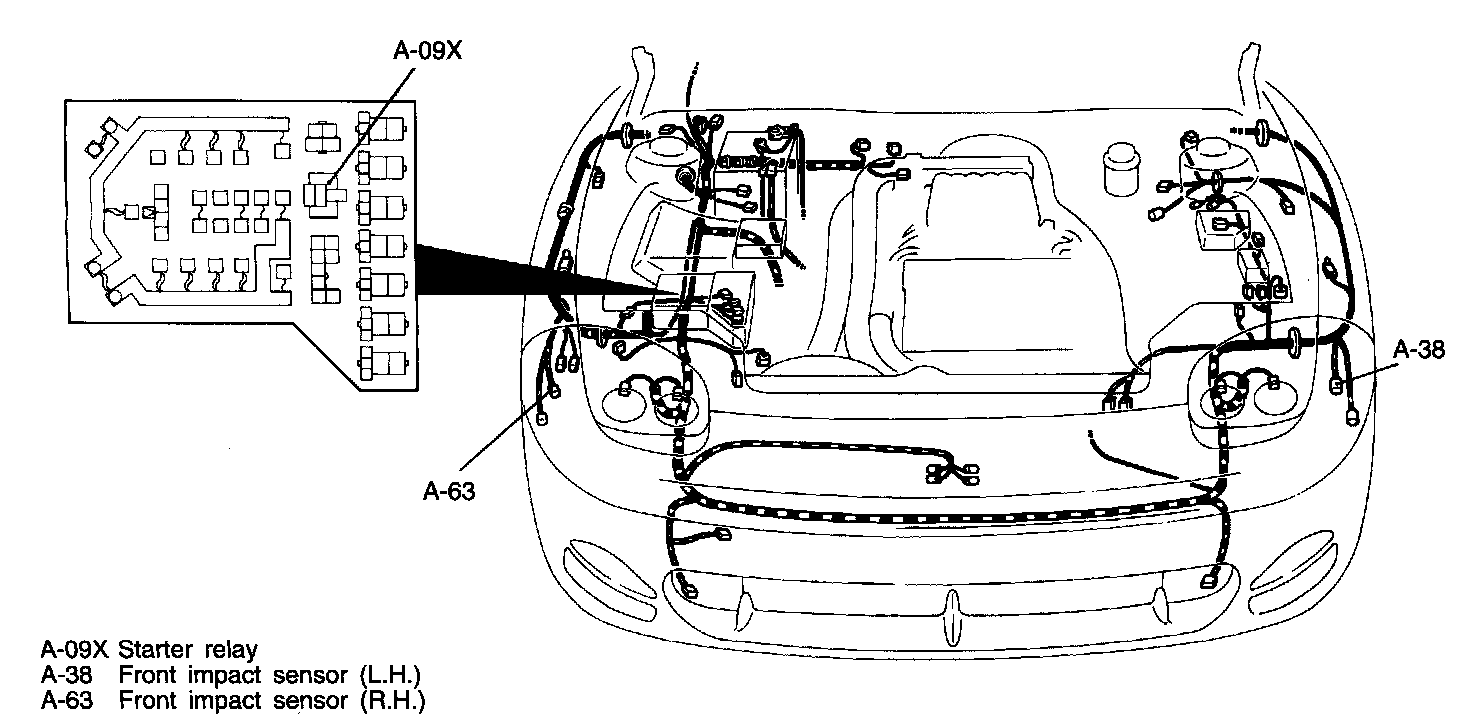 A-09X

A-38

A-63

A-09X Starter relay
A-38 Front impact sensor (L.H.)
A-63 Front impact sensor (R.H.)