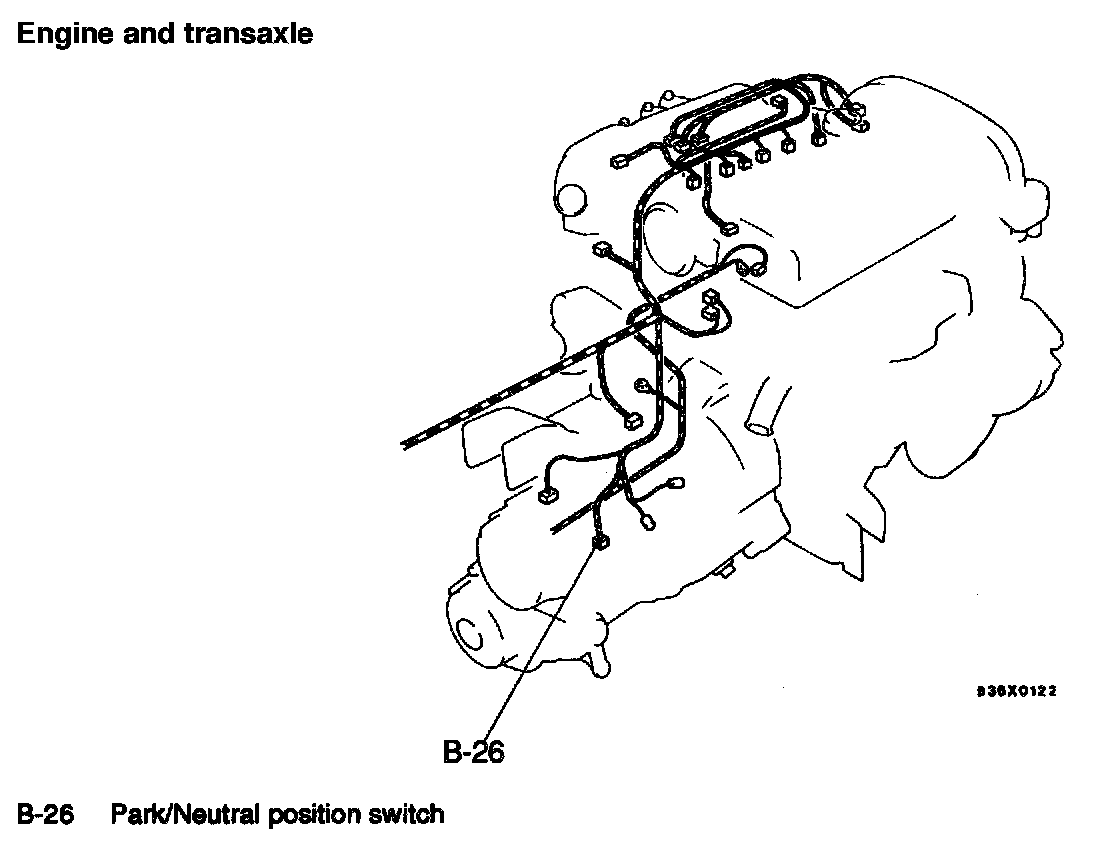 Engine and transaxle

936X0122

B-26

B-26 Park/Neutral position switch