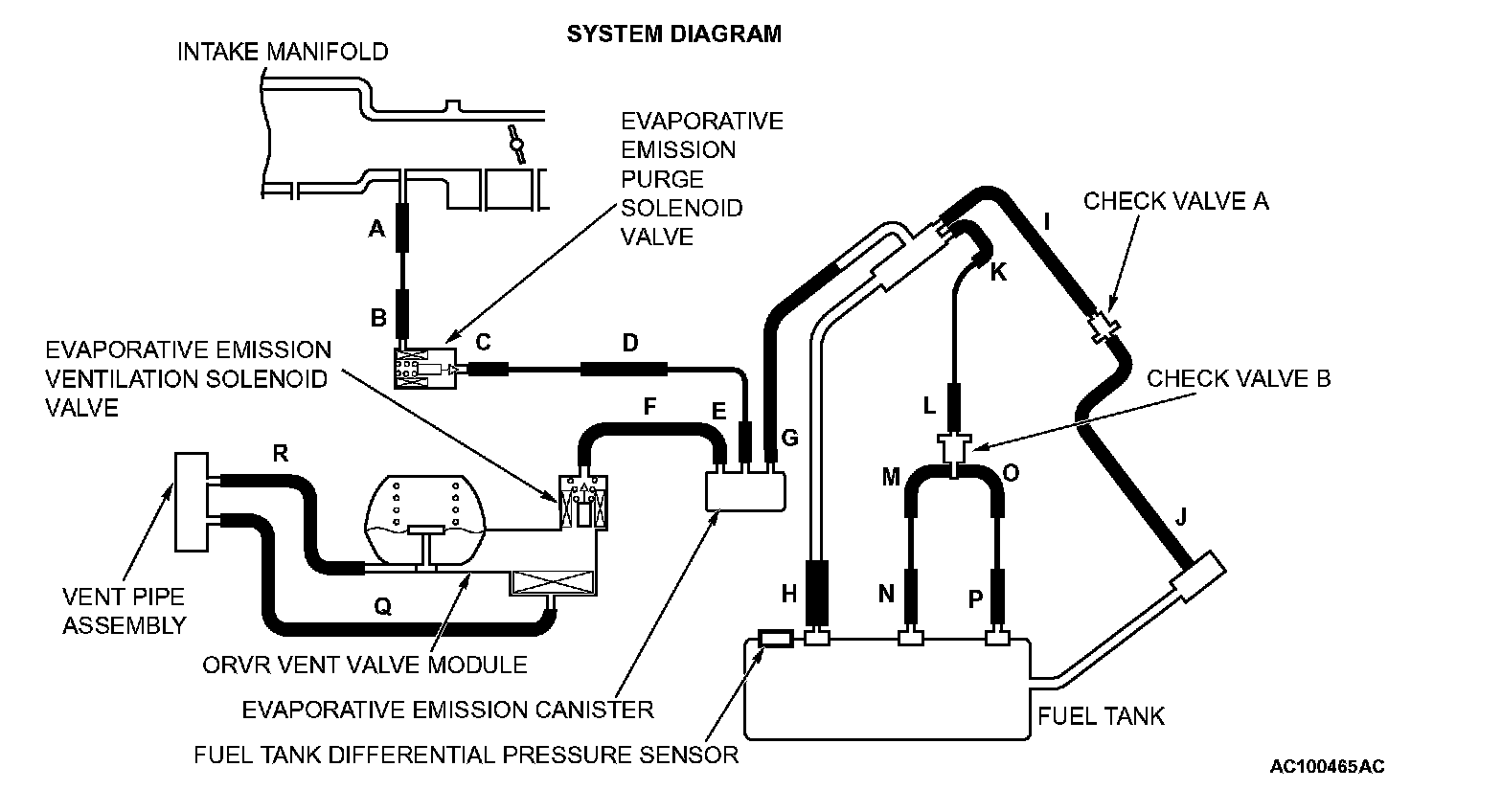 SYSTEM DIAGRAM

INTAKE MANIFOLD

EVAPORATIVE EMISSION PURGE SOLENOID VALVE

A

B

C

D

CHECK VALVE A

I

K

EVAPORATIVE EMISSION VENTILATION SOLENOID VALVE

CHECK VALVE B

F

E

G

L

R

M

O

J

VENT PIPE ASSEMBLY

Q

H

N

P

ORVR VENT VALVE MODULE

EVAPORATIVE EMISSION CANISTER

FUEL TANK

FUEL TANK DIFFERENTIAL PRESSURE SENSOR

AC100465AC