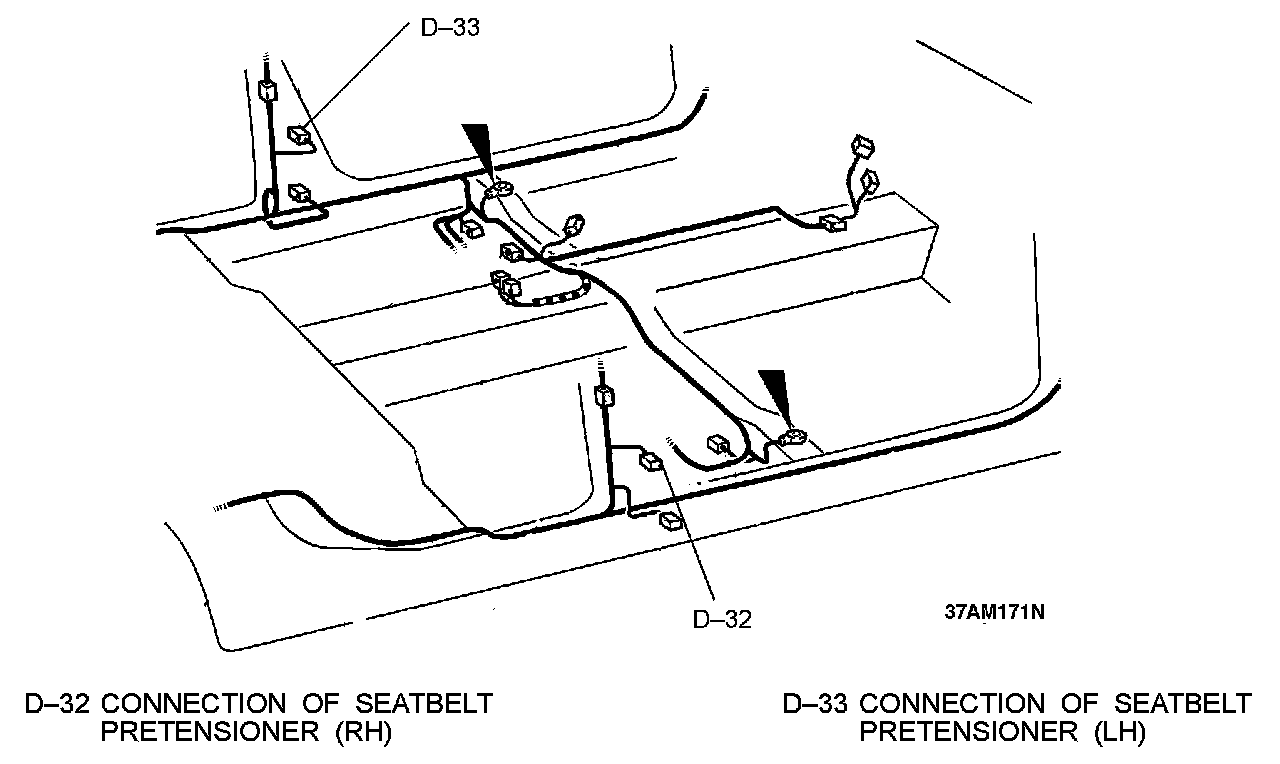 D–33

D–32

37AM171N

D–32 CONNECTION OF SEATBELT PRETENSIONER (RH)

D–33 CONNECTION OF SEATBELT PRETENSIONER (LH)