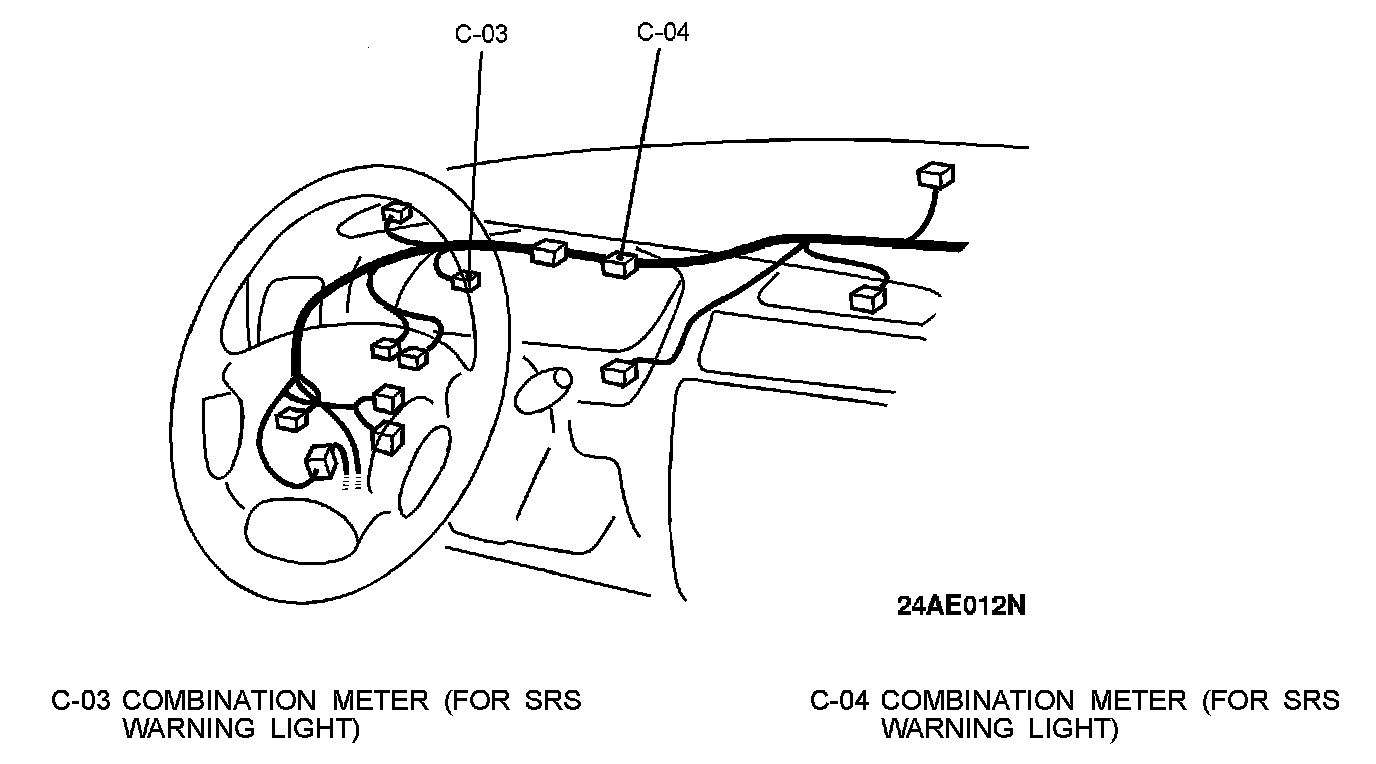 C-03

C-04

24AE012N

C-03 COMBINATION METER (FOR SRS WARNING LIGHT)

C-04 COMBINATION METER (FOR SRS WARNING LIGHT)