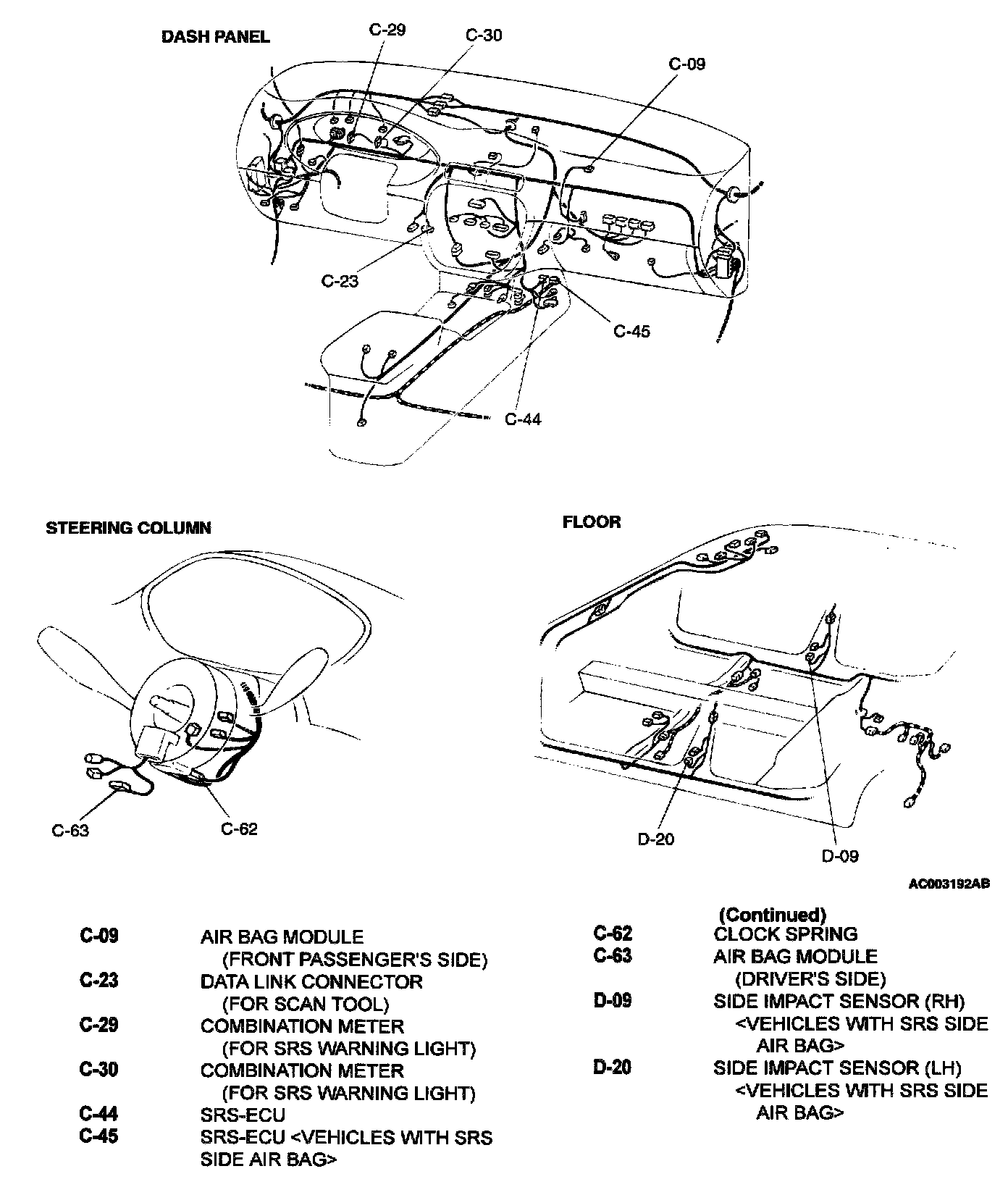 DASH PANEL

C-29

C-30

C-09

C-23

C-45

C-44

STEERING COLUMN

C-63

C-62

FLOOR

D-20

D-09

AC003192AB

| | |
|---|---|
| C-09 | AIR BAG MODULE (FRONT PASSENGER'S SIDE) |
| C-23 | DATA LINK CONNECTOR (FOR SCAN TOOL) |
| C-29 | COMBINATION METER (FOR SRS WARNING LIGHT) |
| C-30 | COMBINATION METER (FOR SRS WARNING LIGHT) |
| C-44 | SRS-ECU |
| C-45 | SRS-ECU <VEHICLES WITH SRS SIDE AIR BAG> |

(Continued)

| | |
|---|---|
| C-62 | CLOCK SPRING |
| C-63 | AIR BAG MODULE (DRIVER'S SIDE) |
| D-09 | SIDE IMPACT SENSOR (RH) <VEHICLES WITH SRS SIDE AIR BAG> |
| D-20 | SIDE IMPACT SENSOR (LH) <VEHICLES WITH SRS SIDE AIR BAG> |