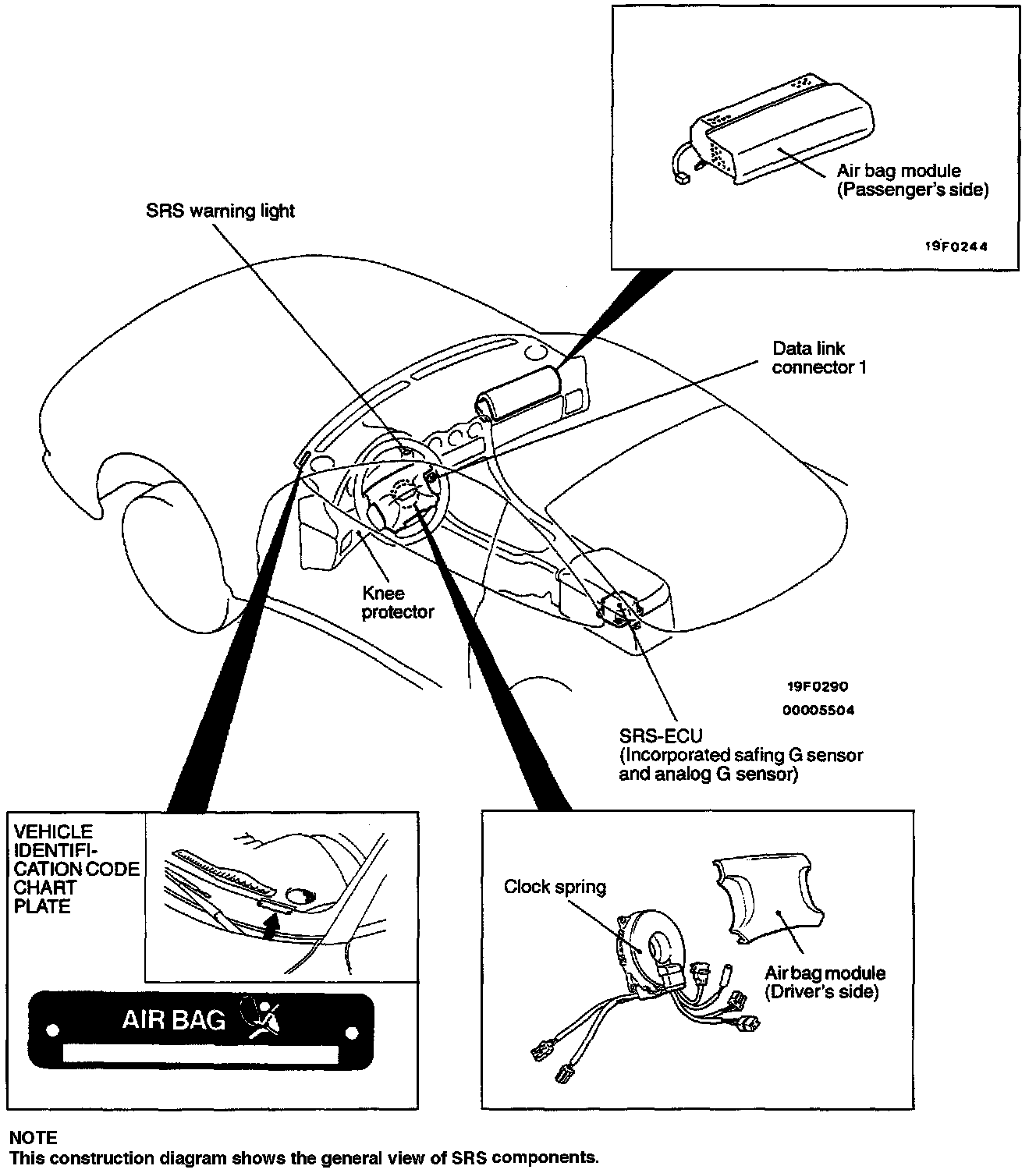 Air bag module
(Passenger's side)

19F0244

SRS warning light

Data link
connector 1

Knee
protector

19F0290
00005504

SRS-ECU
(Incorporated safing G sensor
and analog G sensor)

VEHICLE
IDENTIFICATION CODE
CHART
PLATE

AIR BAG

Clock spring

Air bag module
(Driver's side)

NOTE
This construction diagram shows the general view of SRS components.