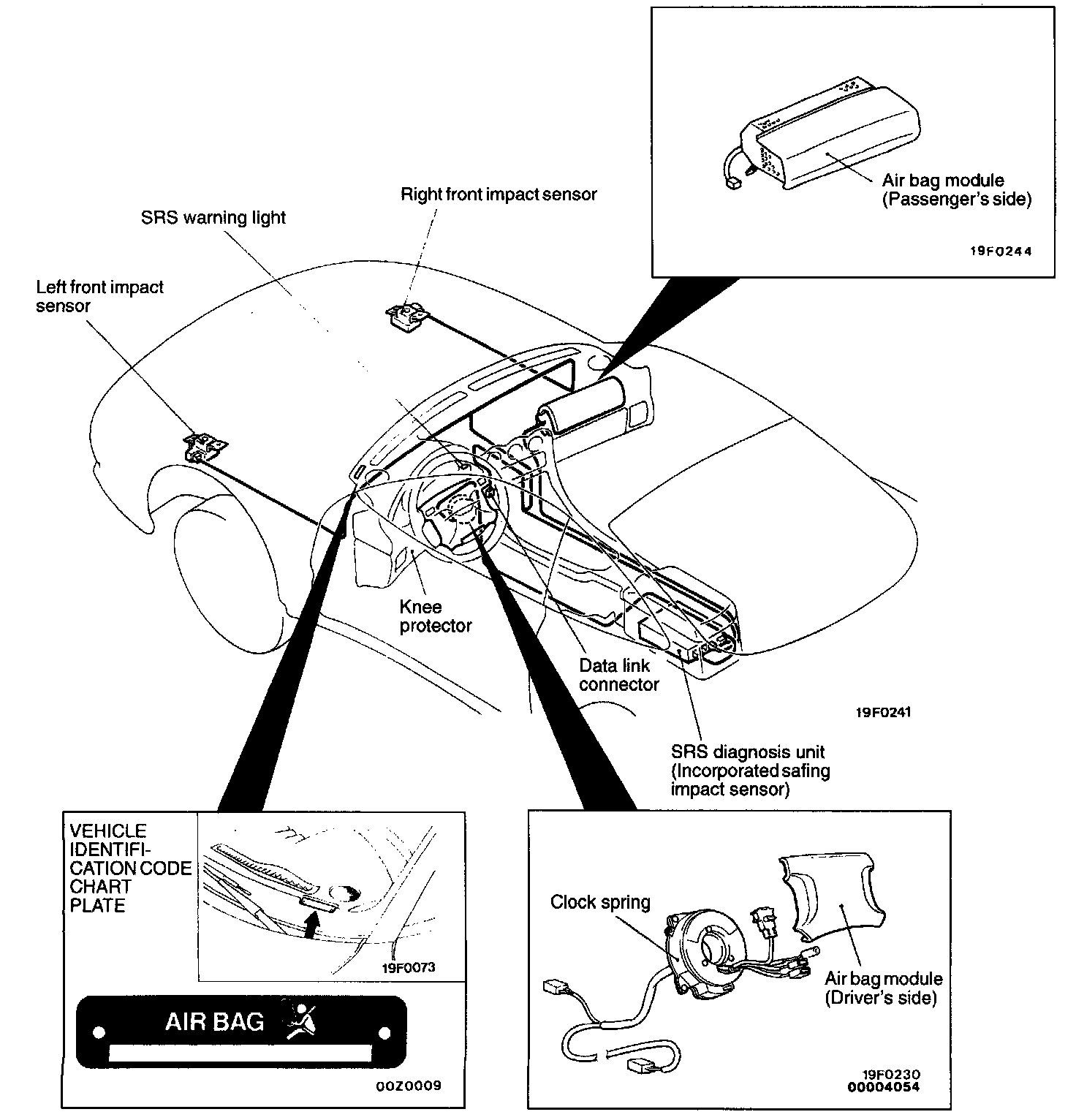 Air bag module (Passenger's side)

19F0244

Right front impact sensor

SRS warning light

Left front impact sensor

Knee protector

Data link connector

19F0241

SRS diagnosis unit (Incorporated safing impact sensor)

VEHICLE IDENTIFICATION CODE CHART PLATE

19F0073

AIR BAG

00Z0009

Clock spring

Air bag module (Driver's side)

19F0230
00004054