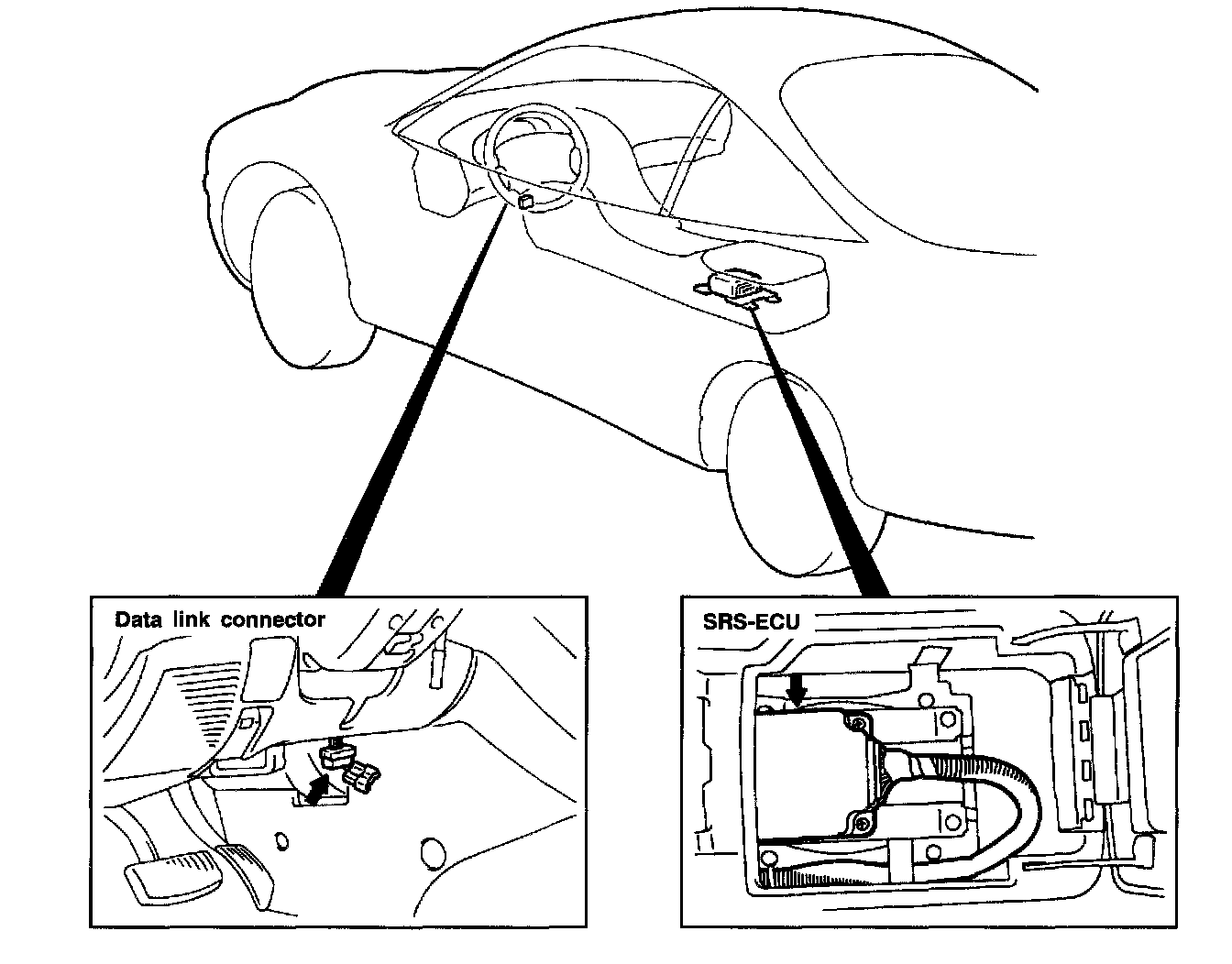 Data link connector

SRS-ECU