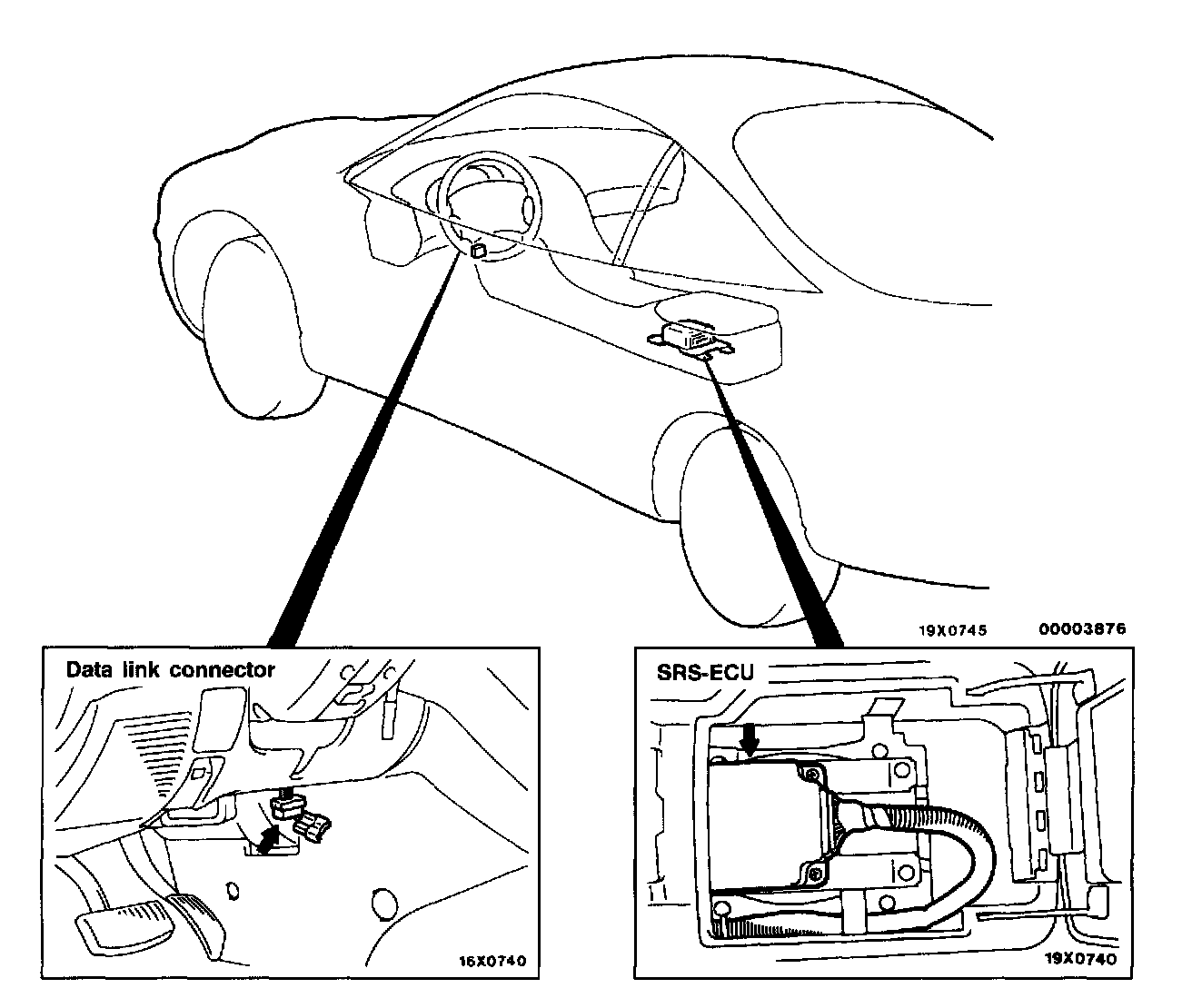 19X0745
00003876

Data link connector

16X0740

SRS-ECU

19X0740