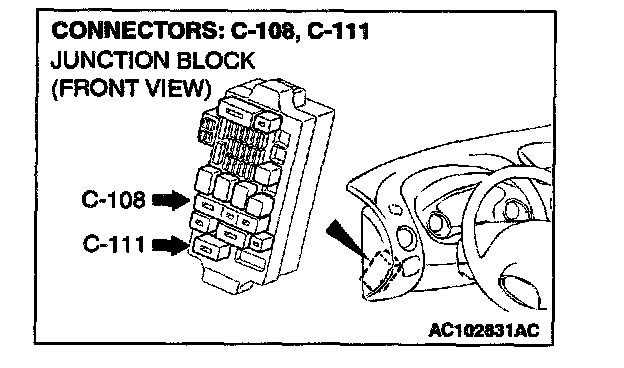 CONNECTORS: C-108, C-111
JUNCTION BLOCK
(FRONT VIEW)

C-108

C-111

AC102831AC