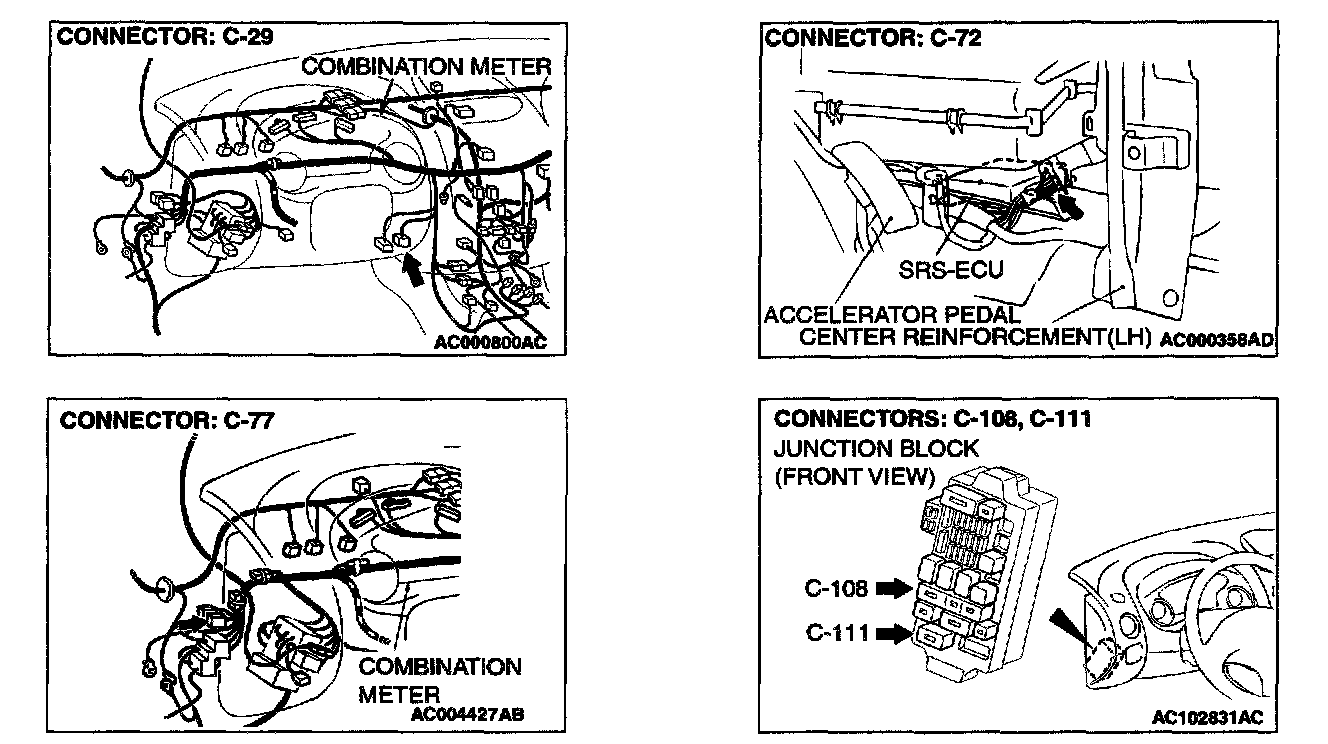 CONNECTOR: C-29
COMBINATION METER
AC000800AC

CONNECTOR: C-72
SRS-ECU
ACCELERATOR PEDAL
CENTER REINFORCEMENT(LH) AC000358AD

CONNECTOR: C-77
COMBINATION METER
AC004427AB

CONNECTORS: C-108, C-111
JUNCTION BLOCK (FRONT VIEW)
C-108
C-111
AC102831AC