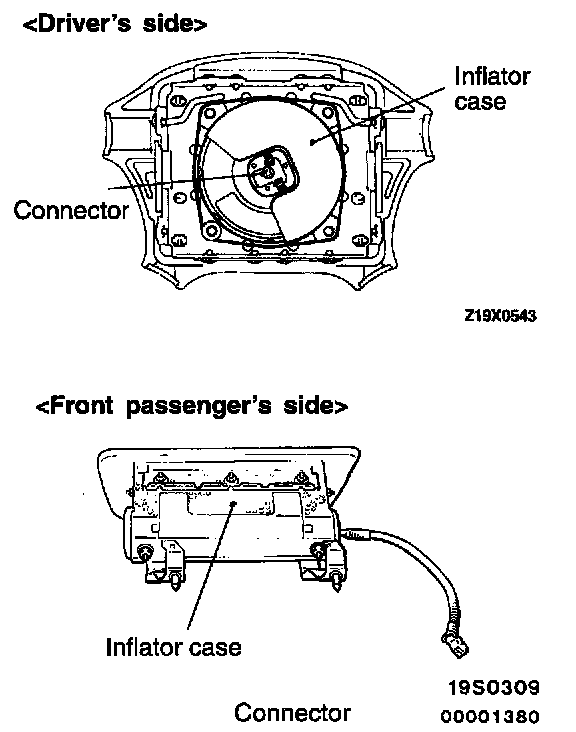 <Driver's side>

Inflator case

Connector

Z19X0543

<Front passenger's side>

Inflator case

19S0309

Connector

00001380