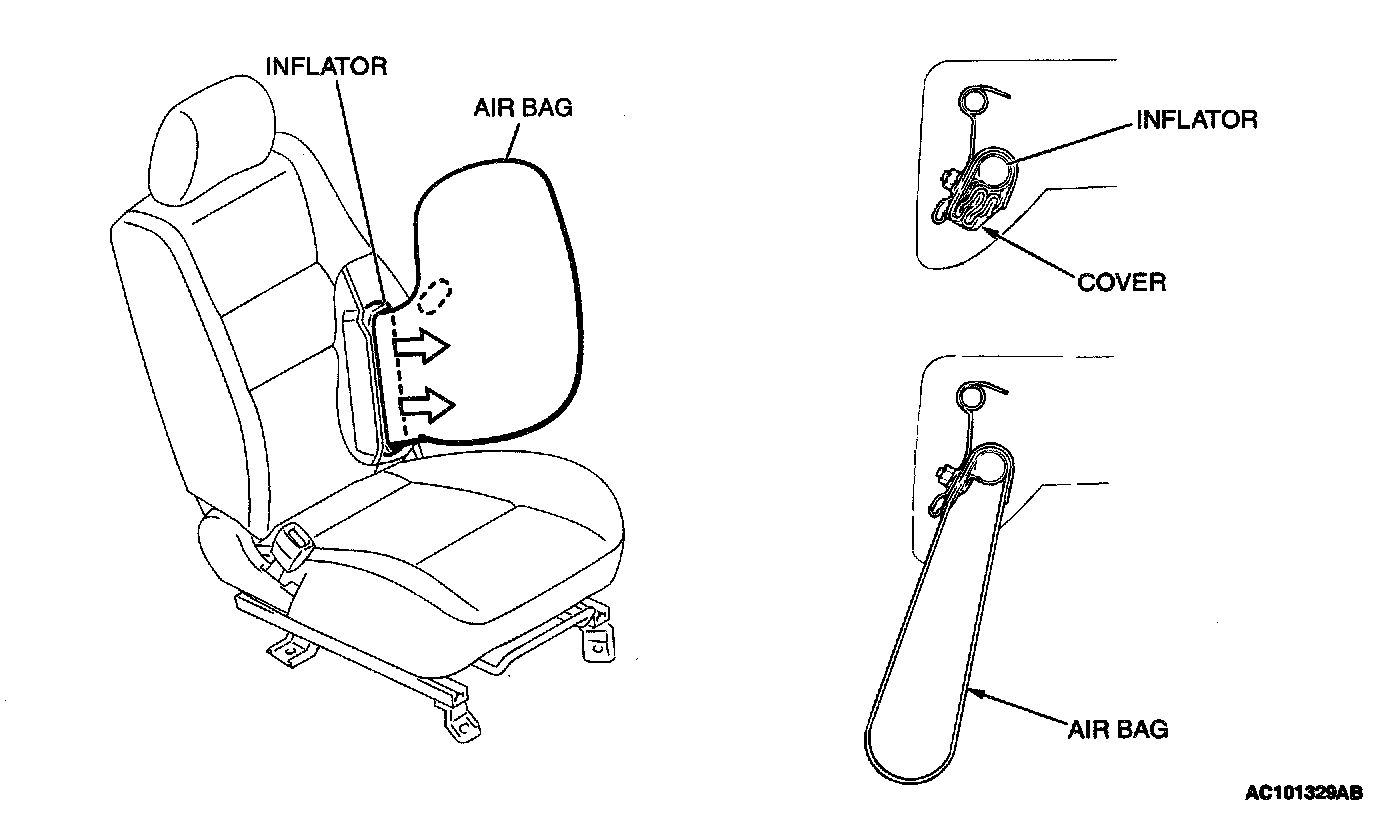 INFLATOR
AIR BAG
INFLATOR
COVER
AIR BAG
AC101329AB