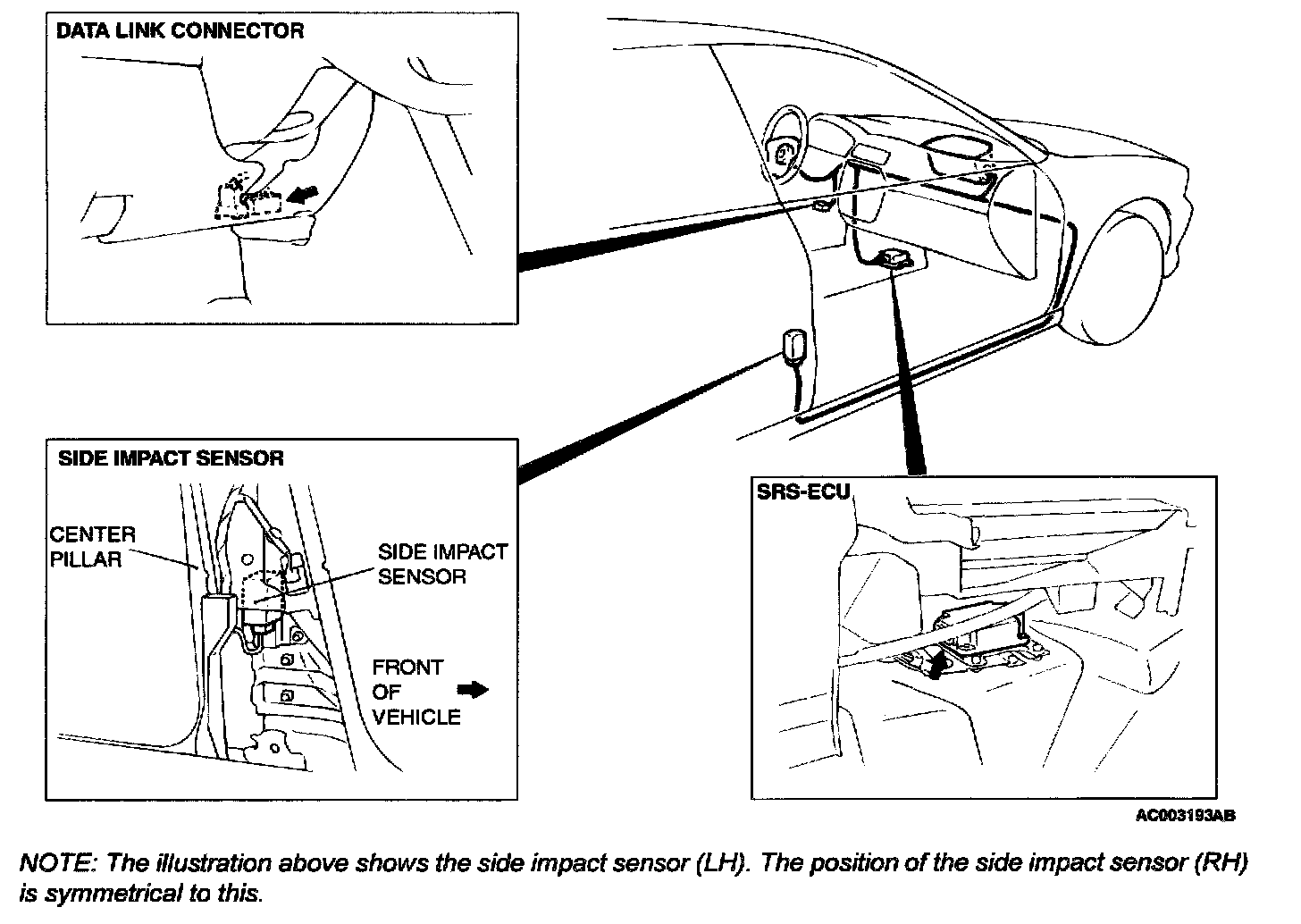 DATA LINK CONNECTOR

SIDE IMPACT SENSOR

CENTER PILLAR

SIDE IMPACT SENSOR

FRONT OF VEHICLE

SRS-ECU

AC003193AB

NOTE: The illustration above shows the side impact sensor (LH). The position of the side impact sensor (RH) is symmetrical to this.