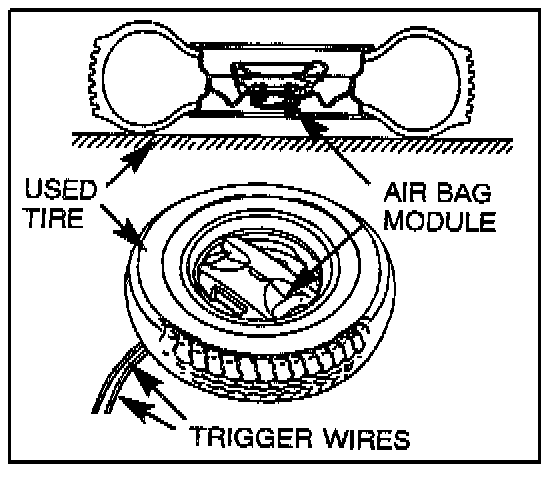 USED TIRE

AIR BAG MODULE

TRIGGER WIRES