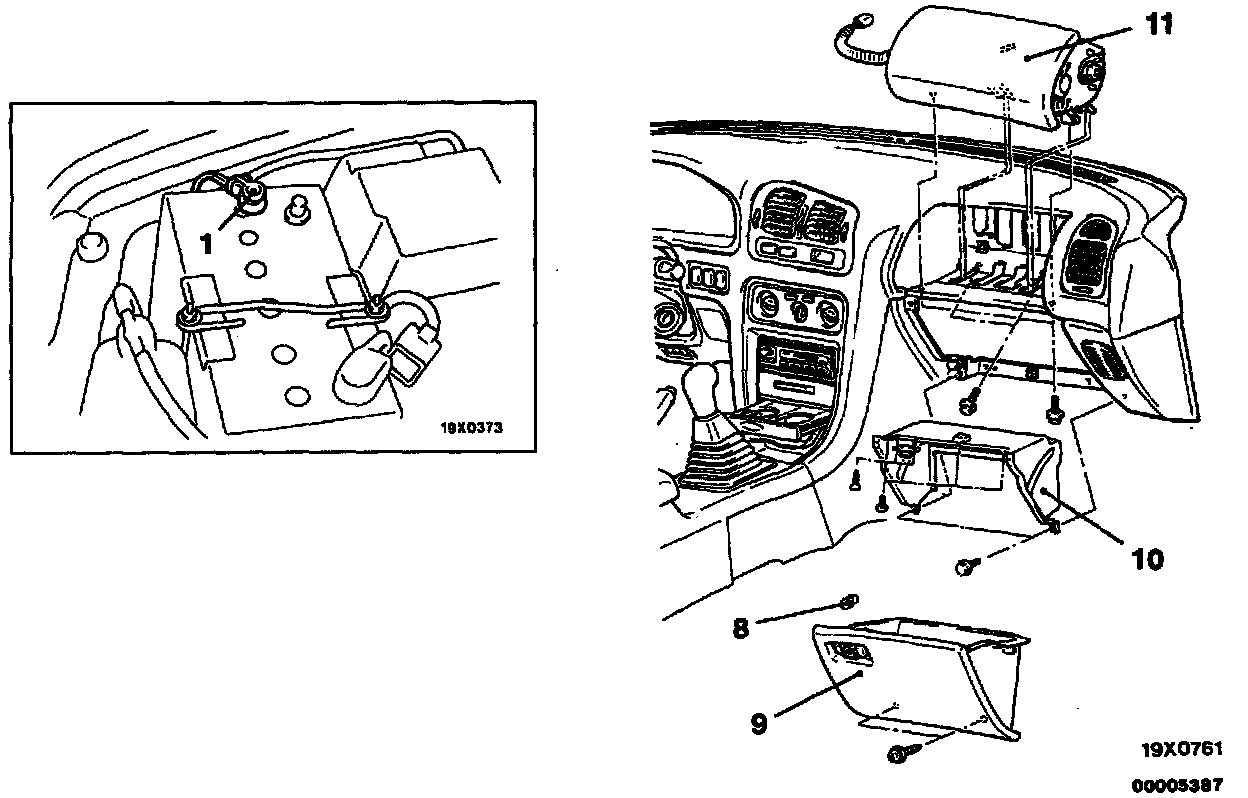 1

19X0373

11

10

8

9

19X0761

00005387