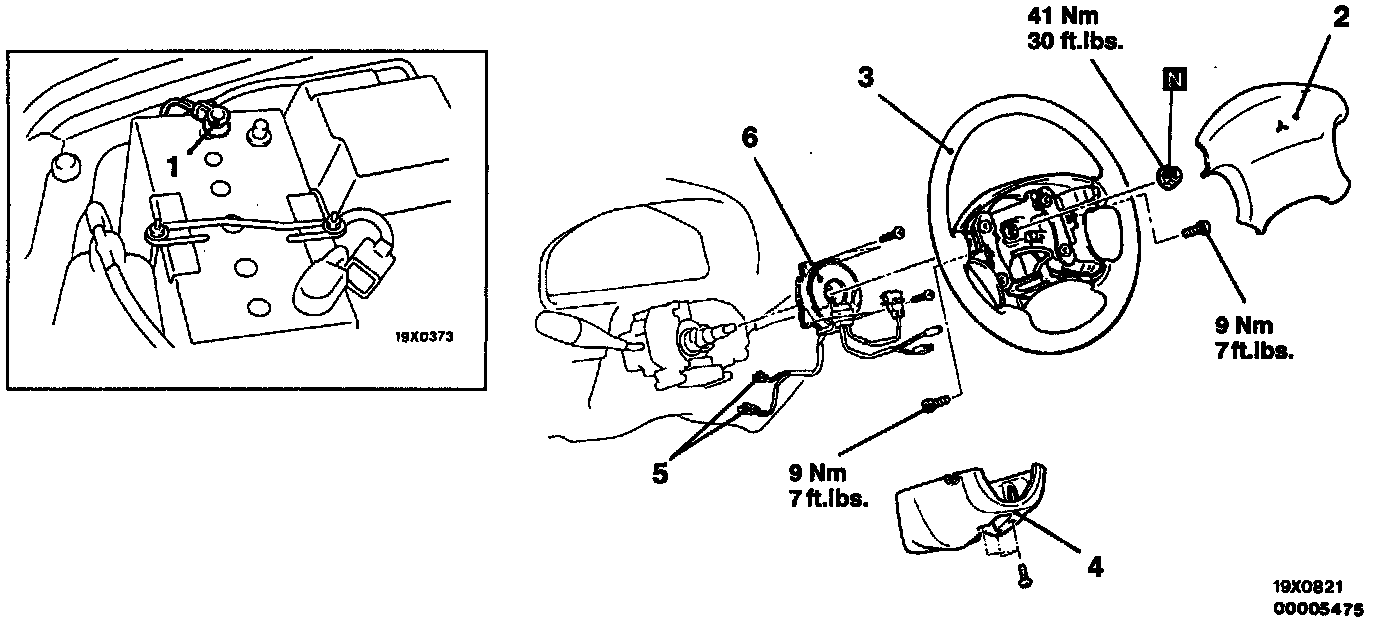 1

19X0373

41 Nm
30 ft.lbs.

N

2

3

6

9 Nm
7 ft.lbs.

5

9 Nm
7 ft.lbs.

4

19X0821
00005475