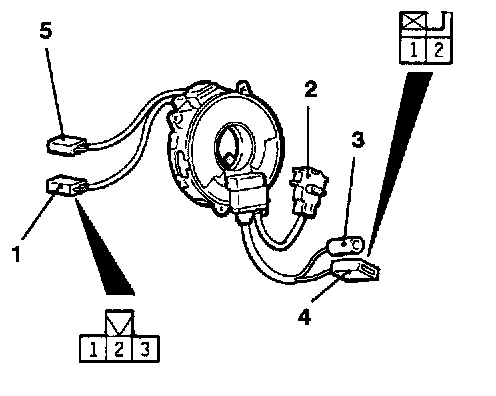 5

1 2

2

3

1

4

1 2 3