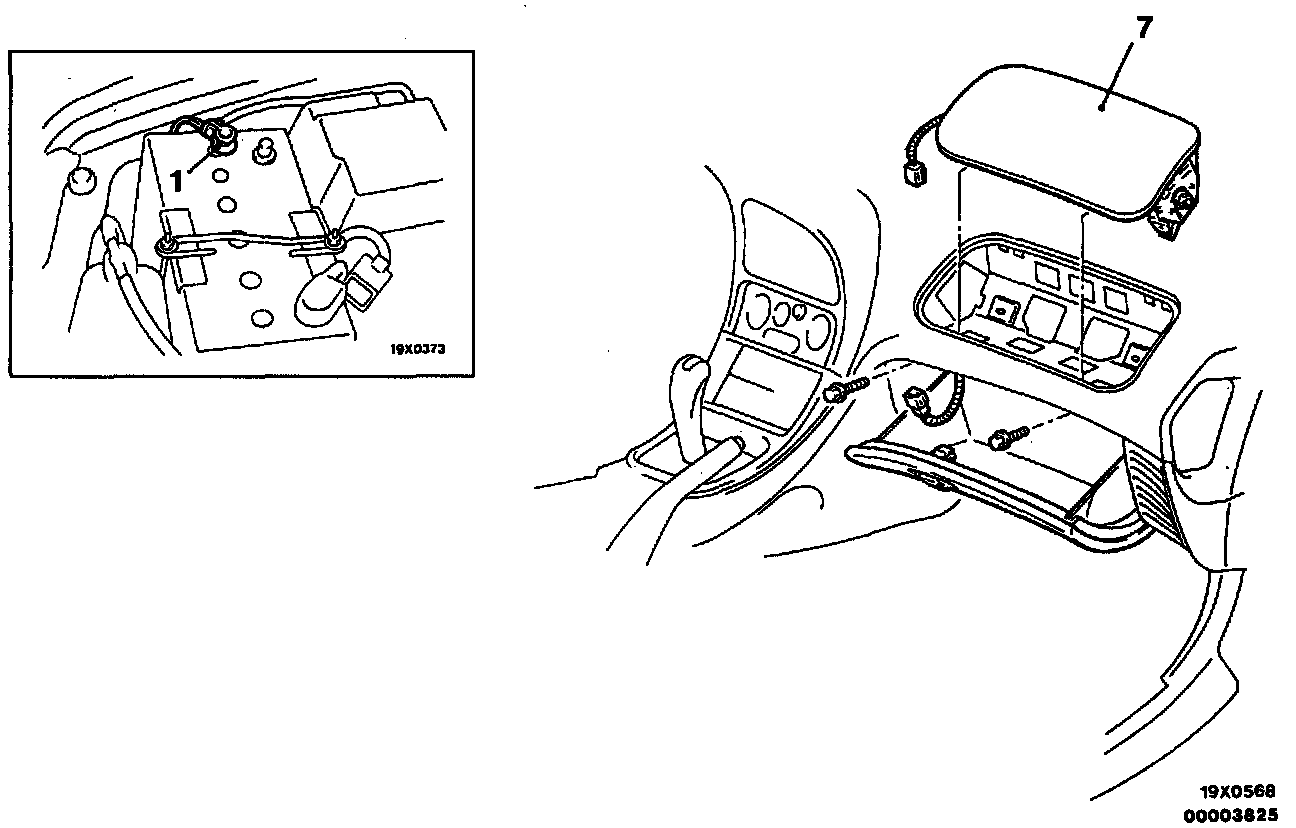 1

19X0373

7

19X0568
00003825