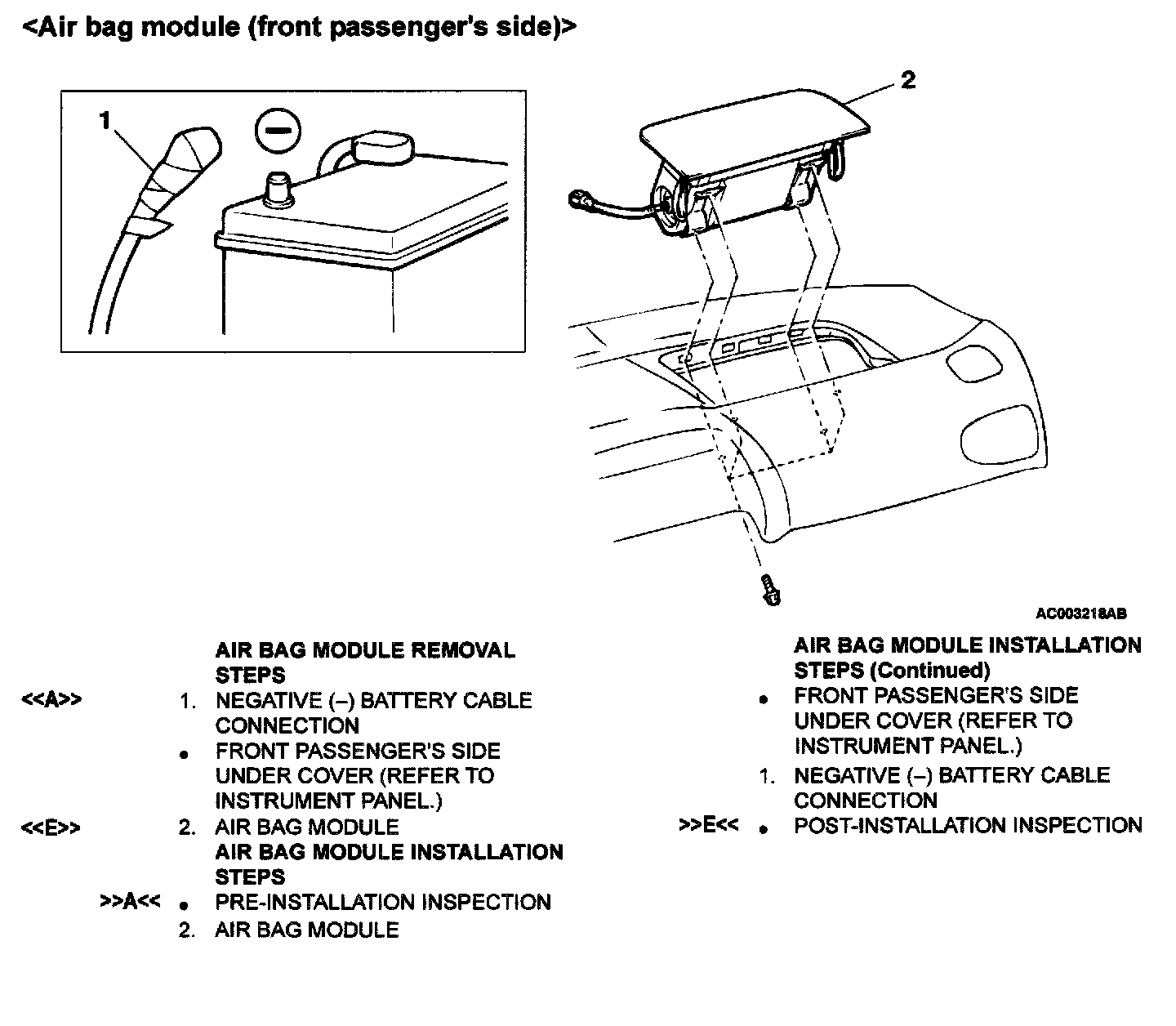 <Air bag module (front passenger's side)>

1

2

AC003218AB

AIR BAG MODULE REMOVAL STEPS

<<A>> 1. NEGATIVE (–) BATTERY CABLE CONNECTION

• FRONT PASSENGER'S SIDE UNDER COVER (REFER TO INSTRUMENT PANEL.)

<<E>> 2. AIR BAG MODULE

AIR BAG MODULE INSTALLATION STEPS

>>A<< • PRE-INSTALLATION INSPECTION

2. AIR BAG MODULE

AIR BAG MODULE INSTALLATION STEPS (Continued)

• FRONT PASSENGER'S SIDE UNDER COVER (REFER TO INSTRUMENT PANEL.)

1. NEGATIVE (–) BATTERY CABLE CONNECTION

>>E<< • POST-INSTALLATION INSPECTION