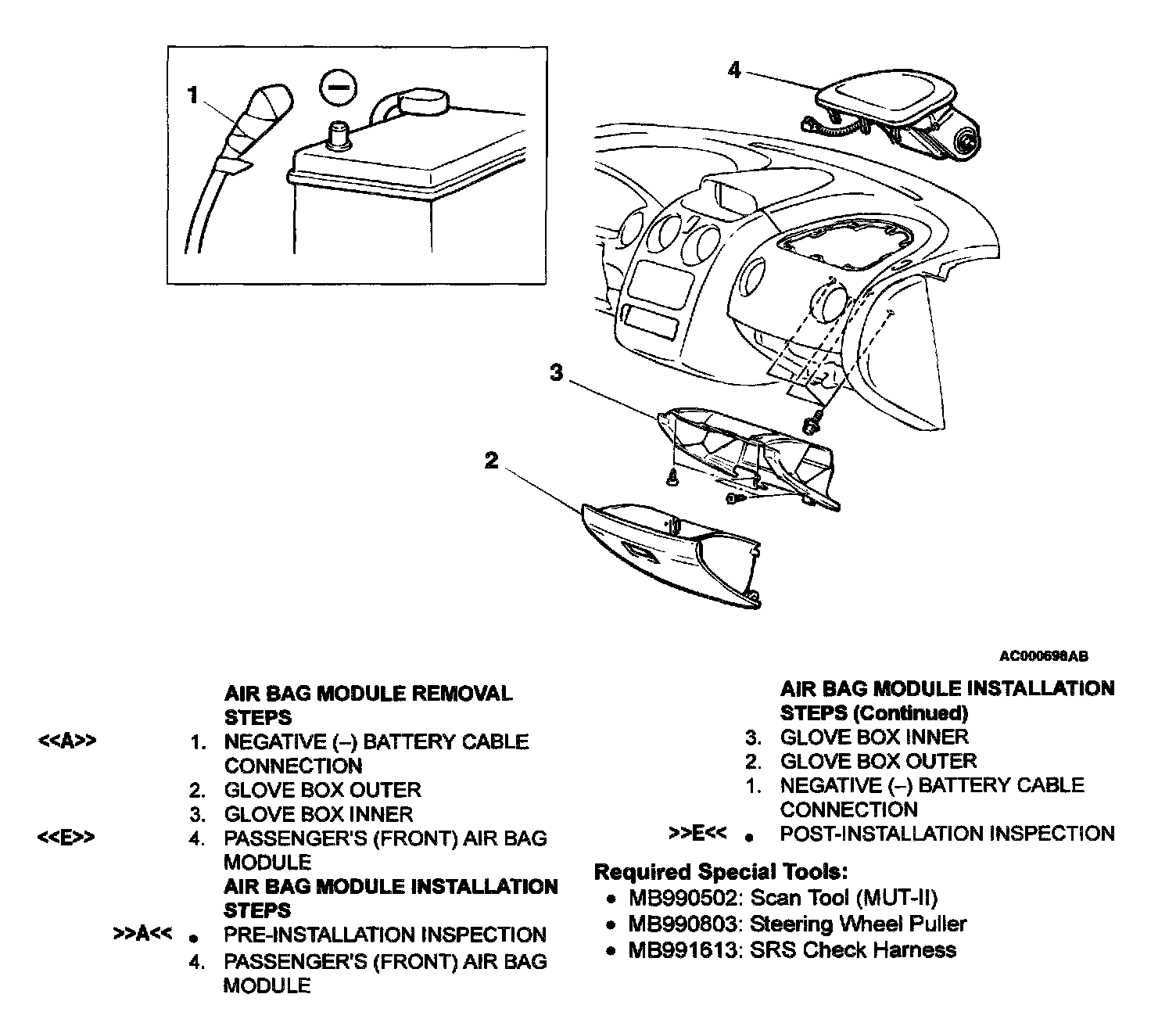 1

4

3

2

AC000698AB

AIR BAG MODULE REMOVAL STEPS

<<A>> 1. NEGATIVE (–) BATTERY CABLE CONNECTION

2. GLOVE BOX OUTER

3. GLOVE BOX INNER

<<E>> 4. PASSENGER'S (FRONT) AIR BAG MODULE

AIR BAG MODULE INSTALLATION STEPS

>>A<< • PRE-INSTALLATION INSPECTION

4. PASSENGER'S (FRONT) AIR BAG MODULE

AIR BAG MODULE INSTALLATION STEPS (Continued)

3. GLOVE BOX INNER

2. GLOVE BOX OUTER

1. NEGATIVE (–) BATTERY CABLE CONNECTION

>>E<< • POST-INSTALLATION INSPECTION

Required Special Tools:

• MB990502: Scan Tool (MUT-II)
• MB990803: Steering Wheel Puller
• MB991613: SRS Check Harness