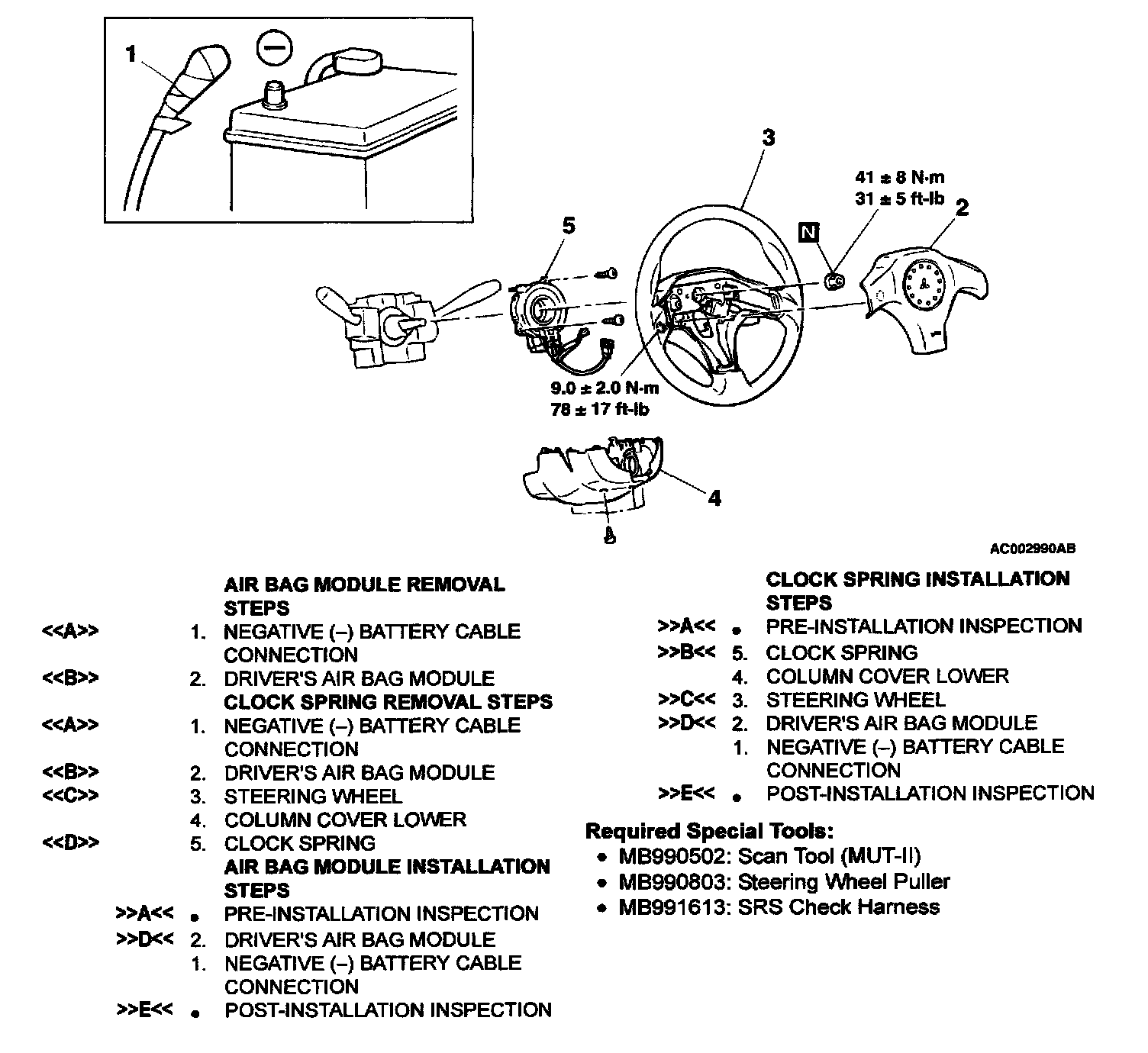 1

3

41 ± 8 N·m
31 ± 5 ft-lb

2

N

5

9.0 ± 2.0 N·m
78 ± 17 ft-lb

4

AC002990AB

AIR BAG MODULE REMOVAL STEPS
<<A>> 1. NEGATIVE (–) BATTERY CABLE CONNECTION
<<B>> 2. DRIVER'S AIR BAG MODULE
CLOCK SPRING REMOVAL STEPS
<<A>> 1. NEGATIVE (–) BATTERY CABLE CONNECTION
<<B>> 2. DRIVER'S AIR BAG MODULE
<<C>> 3. STEERING WHEEL
4. COLUMN COVER LOWER
<<D>> 5. CLOCK SPRING
AIR BAG MODULE INSTALLATION STEPS
>>A<< • PRE-INSTALLATION INSPECTION
>>D<< 2. DRIVER'S AIR BAG MODULE
1. NEGATIVE (–) BATTERY CABLE CONNECTION
>>E<< • POST-INSTALLATION INSPECTION

CLOCK SPRING INSTALLATION STEPS
>>A<< • PRE-INSTALLATION INSPECTION
>>B<< 5. CLOCK SPRING
4. COLUMN COVER LOWER
>>C<< 3. STEERING WHEEL
>>D<< 2. DRIVER'S AIR BAG MODULE
1. NEGATIVE (–) BATTERY CABLE CONNECTION
>>E<< • POST-INSTALLATION INSPECTION

Required Special Tools:
• MB990502: Scan Tool (MUT-II)
• MB990803: Steering Wheel Puller
• MB991613: SRS Check Harness