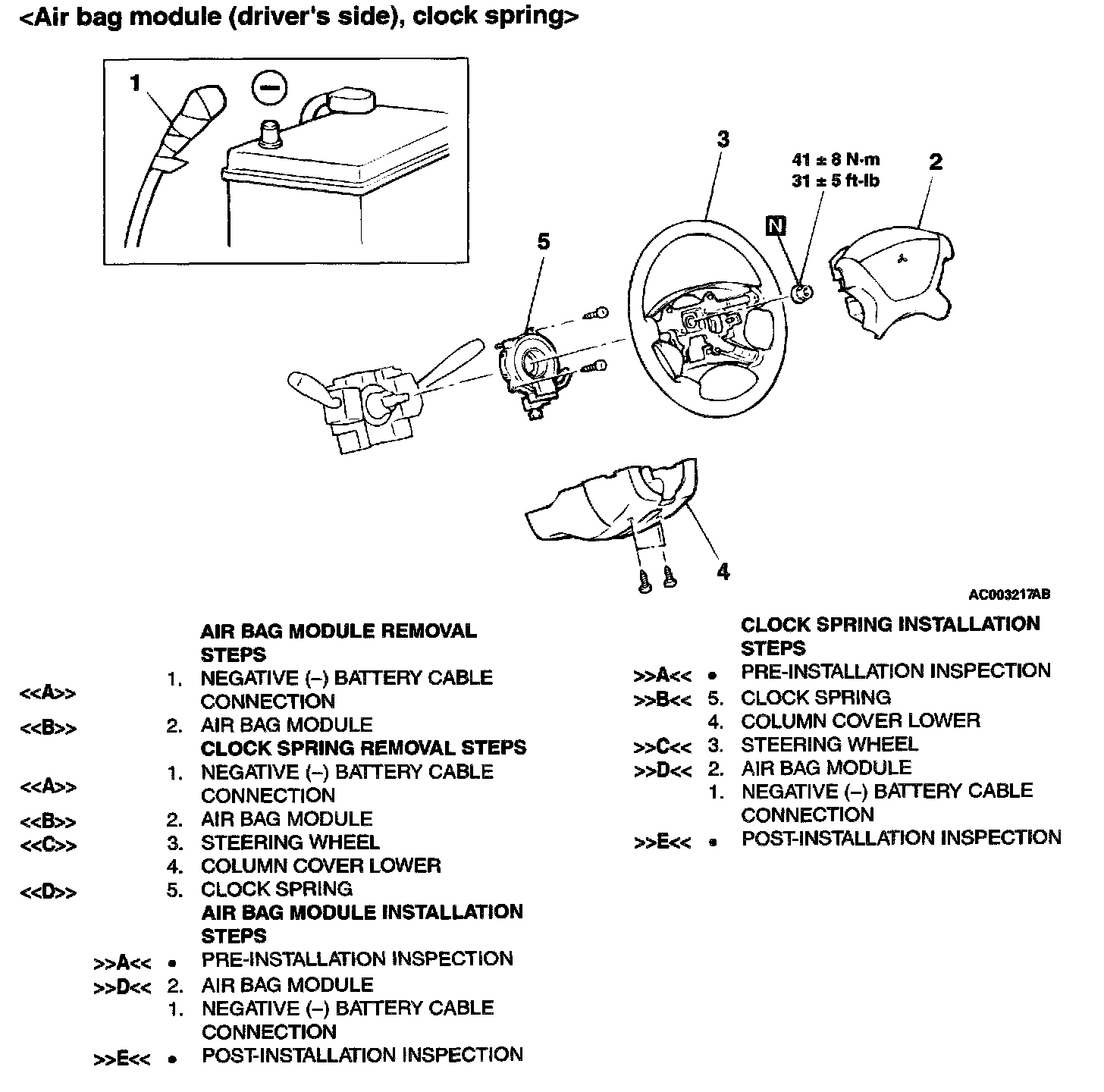 <Air bag module (driver's side), clock spring>

1

3

41 ± 8 N·m
31 ± 5 ft-lb

2

N

5

4

AC003217AB

AIR BAG MODULE REMOVAL STEPS

<<A>> 1. NEGATIVE (–) BATTERY CABLE CONNECTION
<<B>> 2. AIR BAG MODULE

CLOCK SPRING REMOVAL STEPS

<<A>> 1. NEGATIVE (–) BATTERY CABLE CONNECTION
<<B>> 2. AIR BAG MODULE
<<C>> 3. STEERING WHEEL
4. COLUMN COVER LOWER
<<D>> 5. CLOCK SPRING

AIR BAG MODULE INSTALLATION STEPS

>>A<< • PRE-INSTALLATION INSPECTION
>>D<< 2. AIR BAG MODULE
1. NEGATIVE (–) BATTERY CABLE CONNECTION
>>E<< • POST-INSTALLATION INSPECTION

CLOCK SPRING INSTALLATION STEPS

>>A<< • PRE-INSTALLATION INSPECTION
>>B<< 5. CLOCK SPRING
4. COLUMN COVER LOWER
>>C<< 3. STEERING WHEEL
>>D<< 2. AIR BAG MODULE
1. NEGATIVE (–) BATTERY CABLE CONNECTION
>>E<< • POST-INSTALLATION INSPECTION