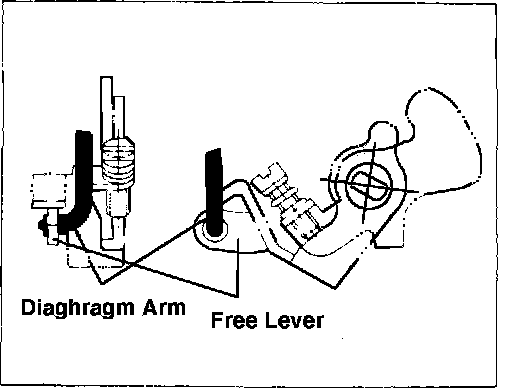 Diaghragm Arm

Free Lever