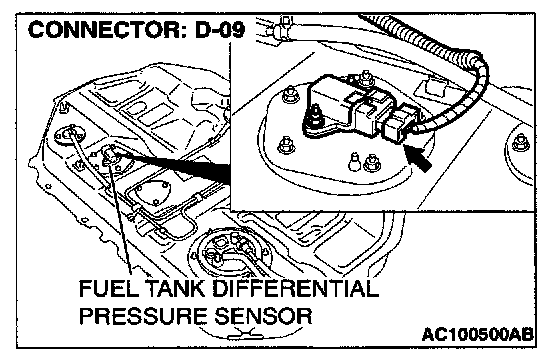 CONNECTOR: D-09

FUEL TANK DIFFERENTIAL PRESSURE SENSOR

AC100500AB