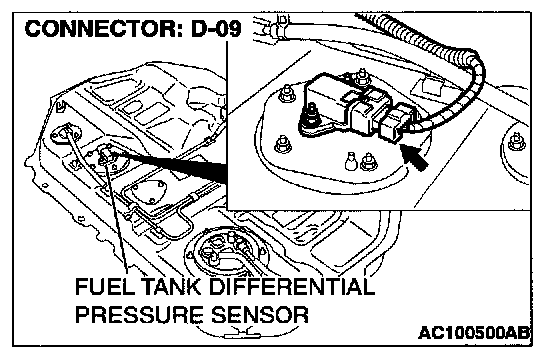 CONNECTOR: D-09

FUEL TANK DIFFERENTIAL PRESSURE SENSOR

AC100500AB