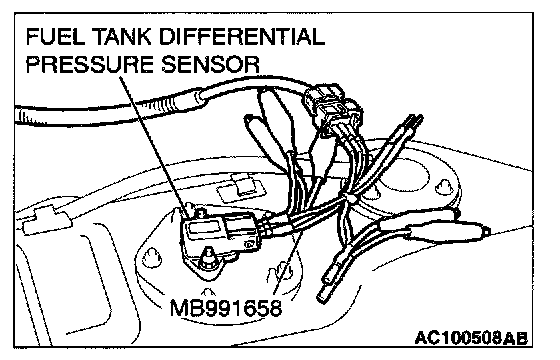 FUEL TANK DIFFERENTIAL PRESSURE SENSOR

MB991658

AC100508AB