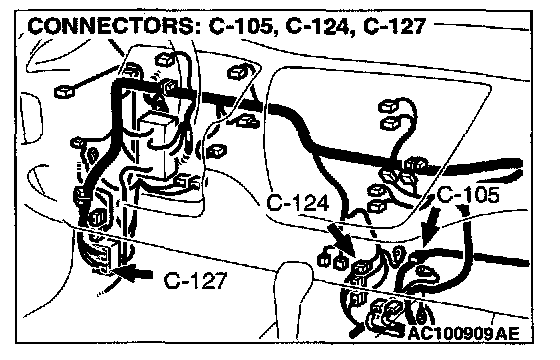 CONNECTORS: C-105, C-124, C-127

C-124

C-105

C-127

AC100909AE