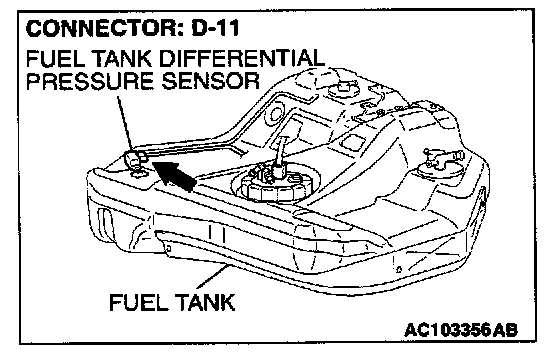 CONNECTOR: D-11

FUEL TANK DIFFERENTIAL PRESSURE SENSOR

FUEL TANK

AC103356AB