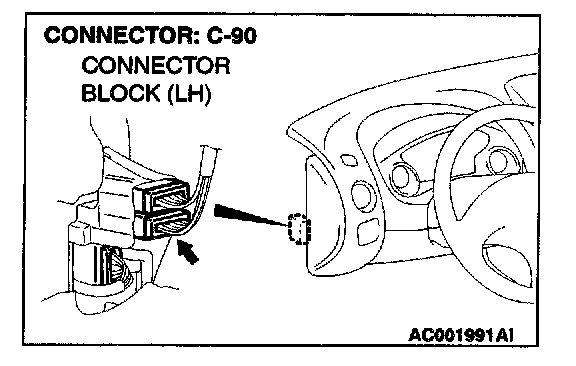 CONNECTOR: C-90
CONNECTOR BLOCK (LH)

AC001991AI